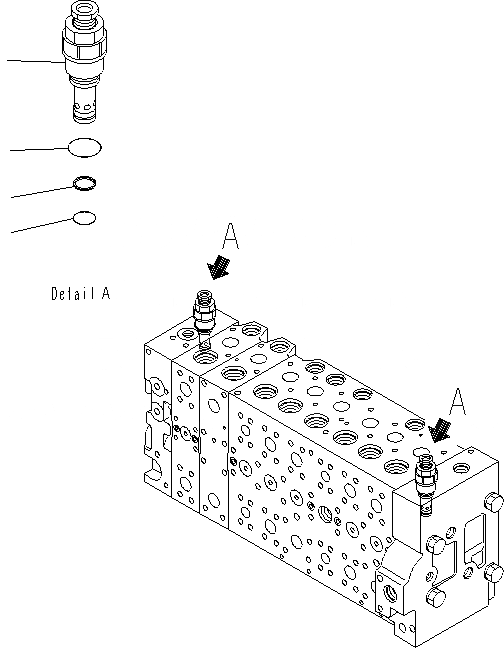 A

Detail A

A