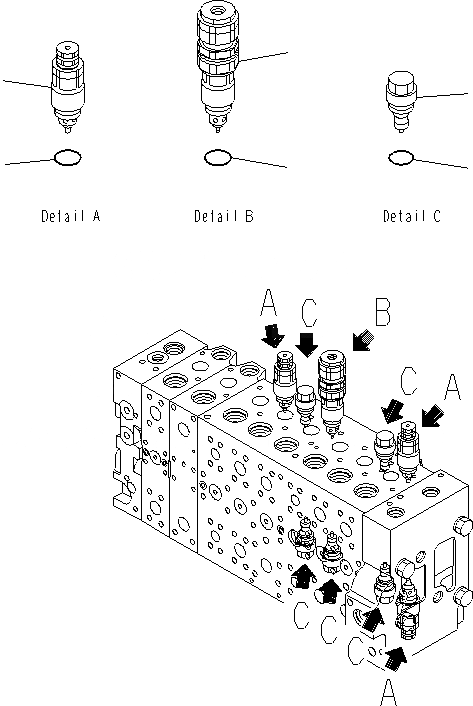 Detail A

Detail B

Detail C

A

C

B

C

A

C

C

C

A