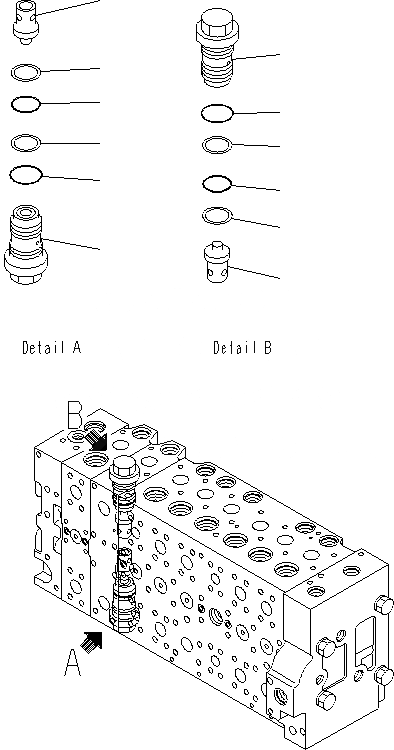 Detail A

Detail B

B

A