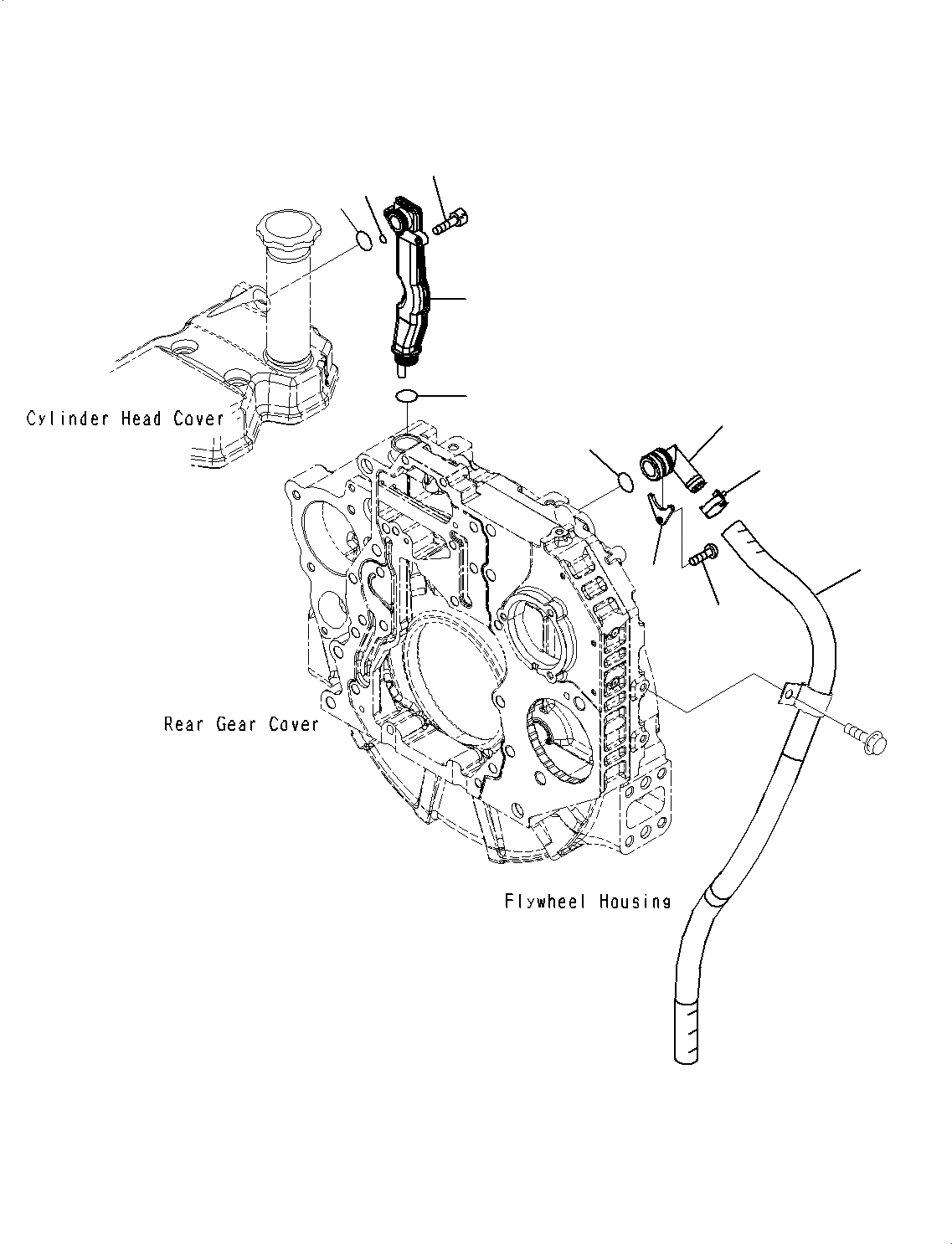 Cylinder Head Cover

Rear Gear Cover

Flywheel Housing