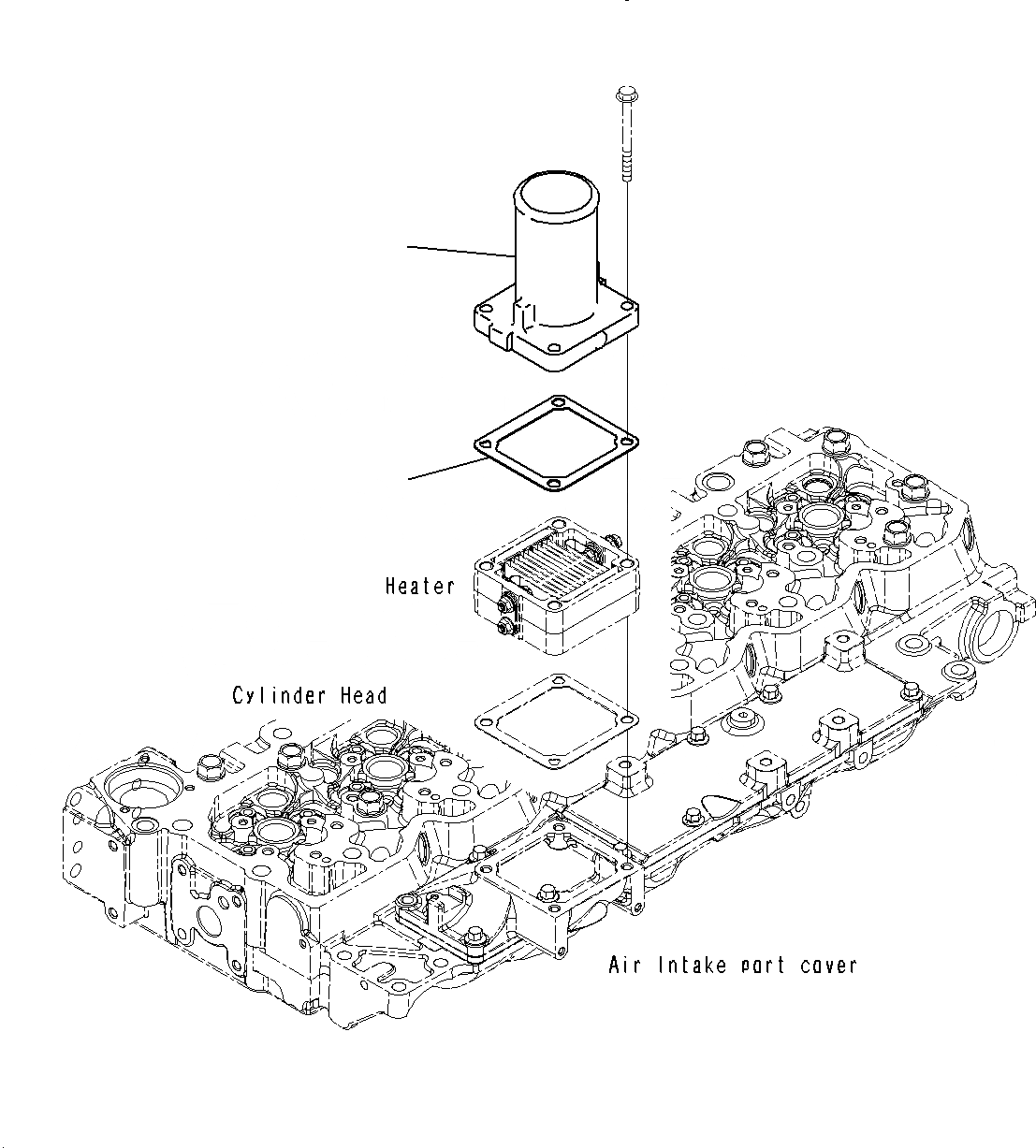 Heater

Cylinder Head

Air Intake port cover