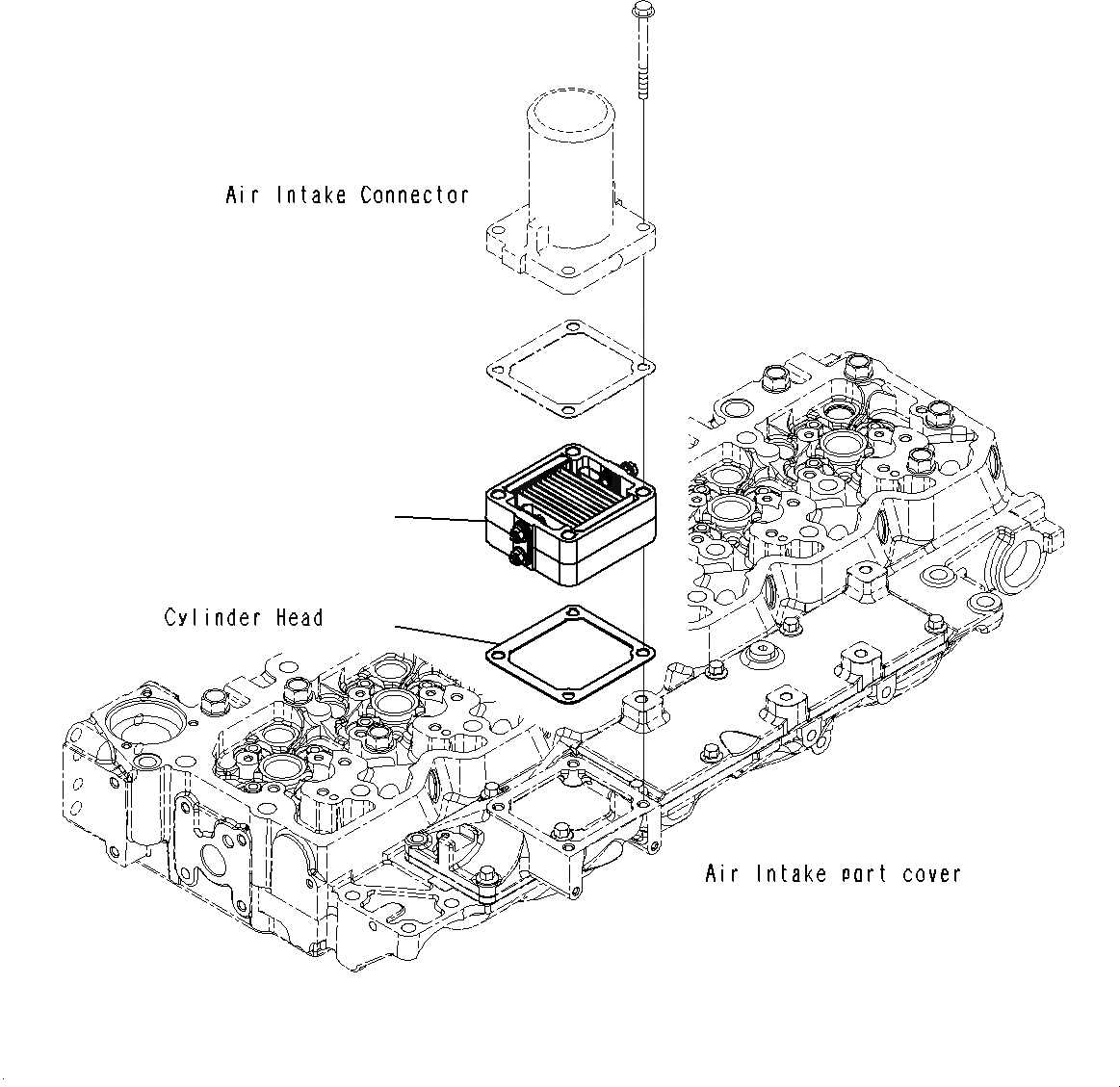 Air Intake Connector

Cylinder Head

Air Intake port cover