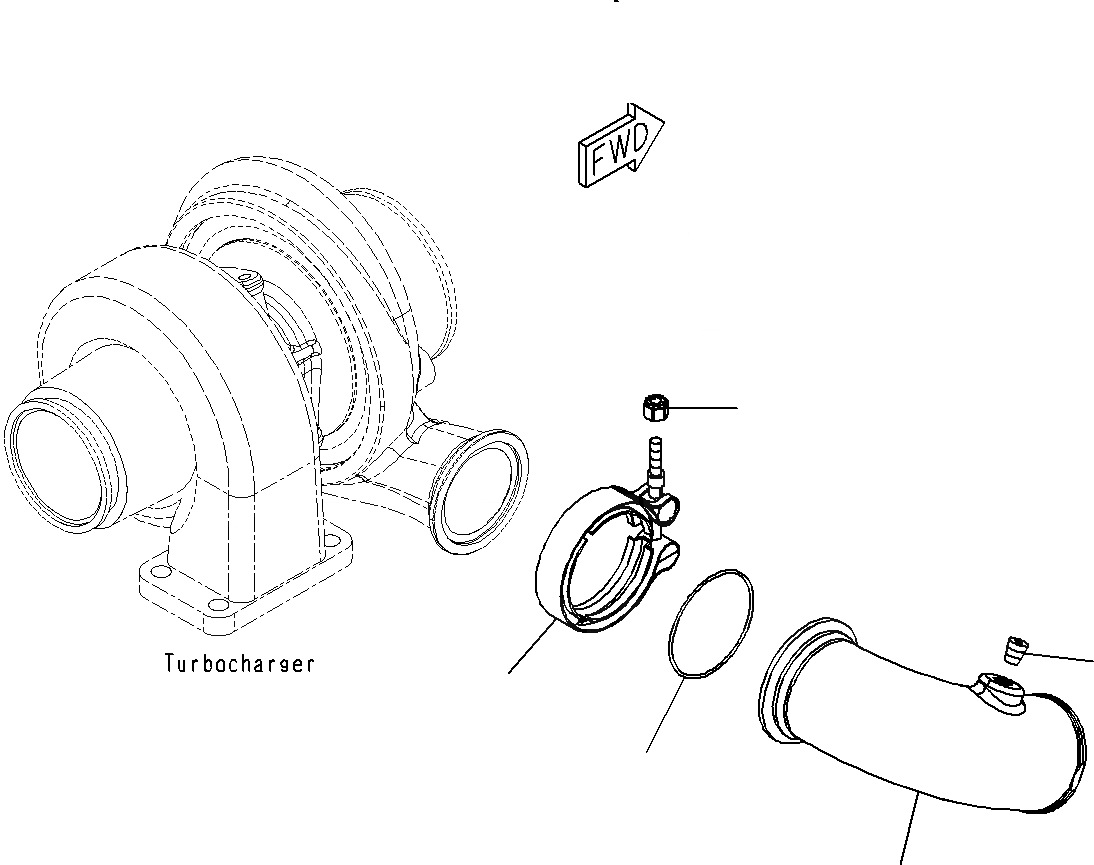 FWD

Turbocharger