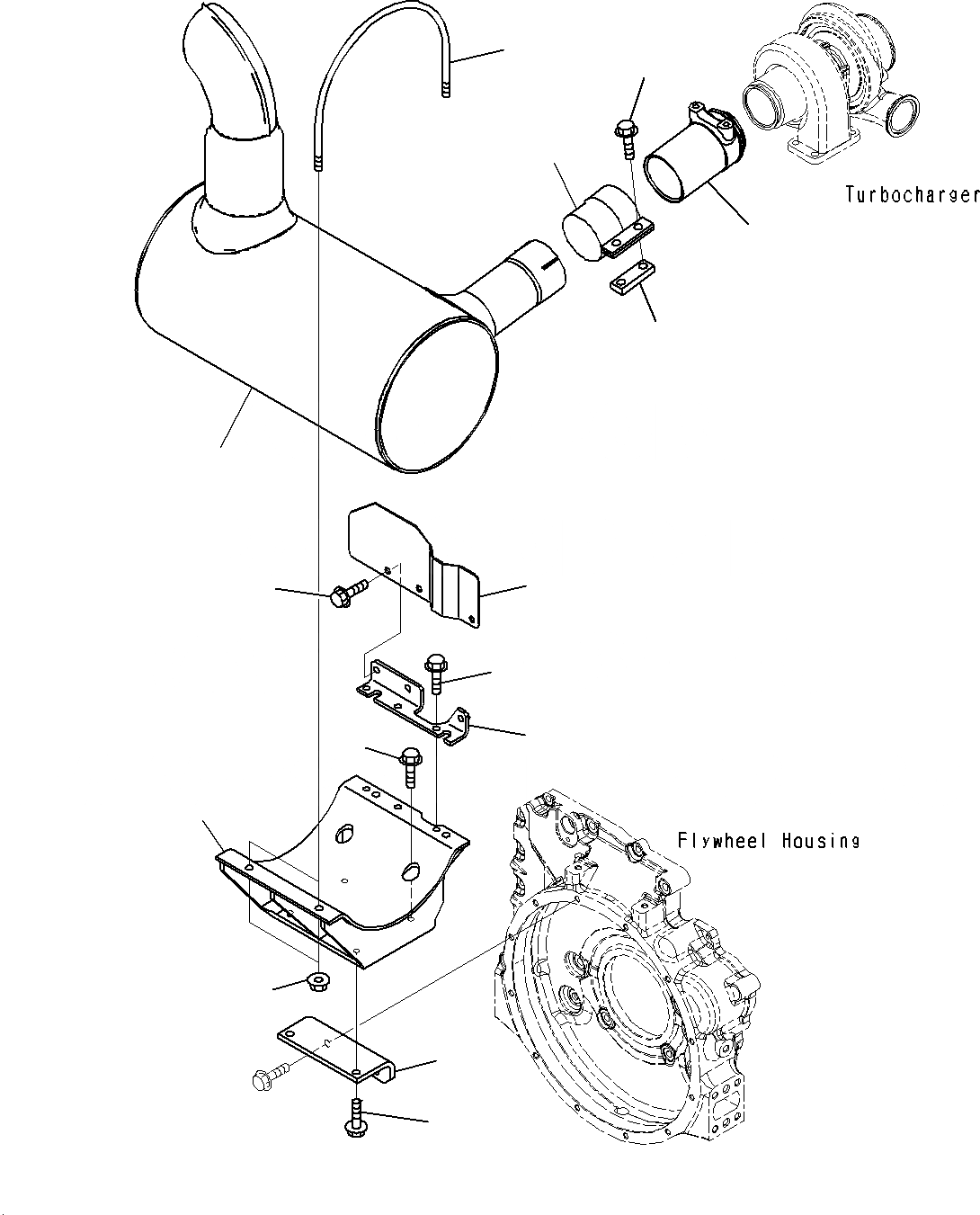 Turbocharger

Flywheel Housing