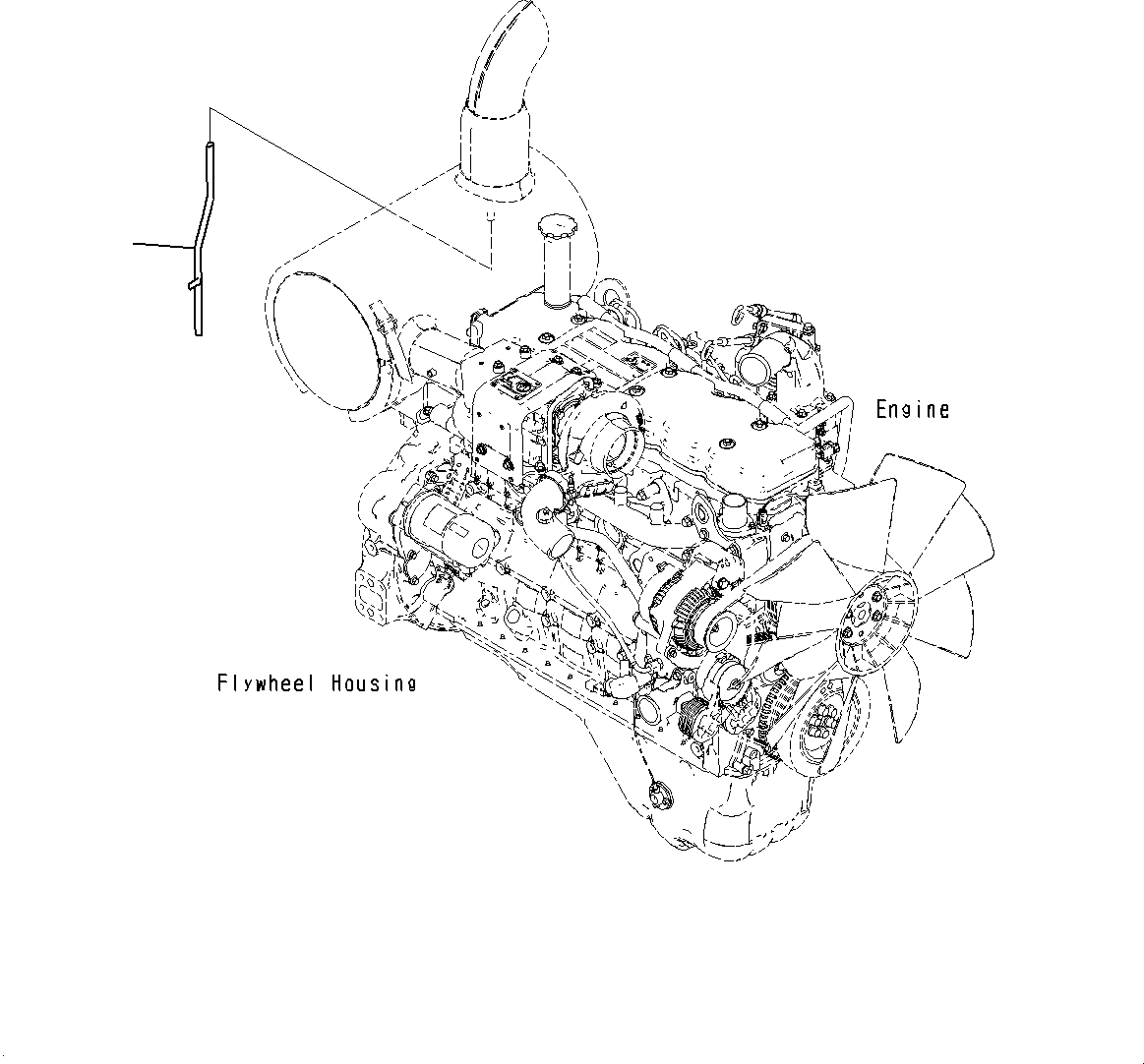 Engine

Flywheel Housing