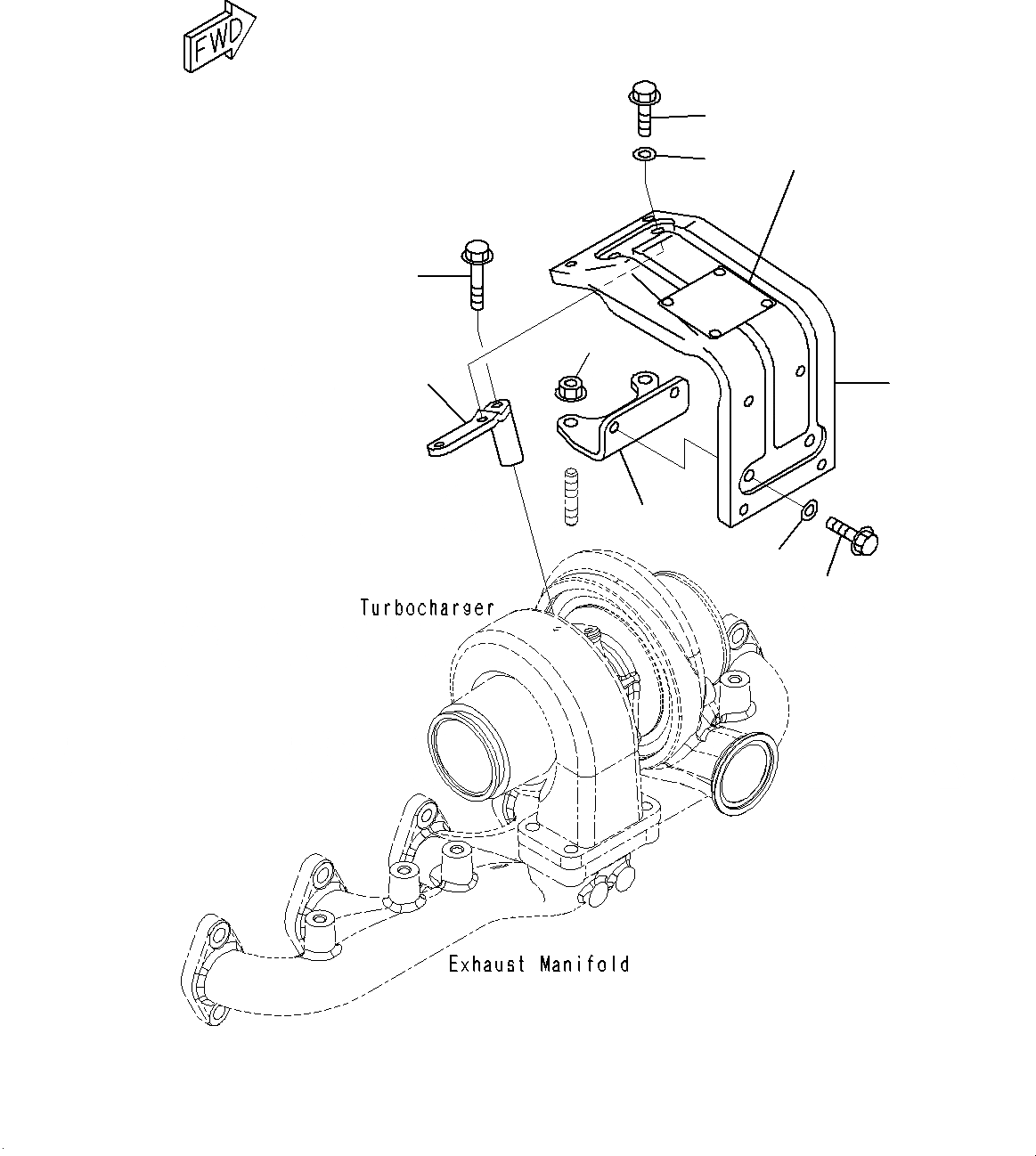 FWD

Turbocharger

Exhaust Manifold