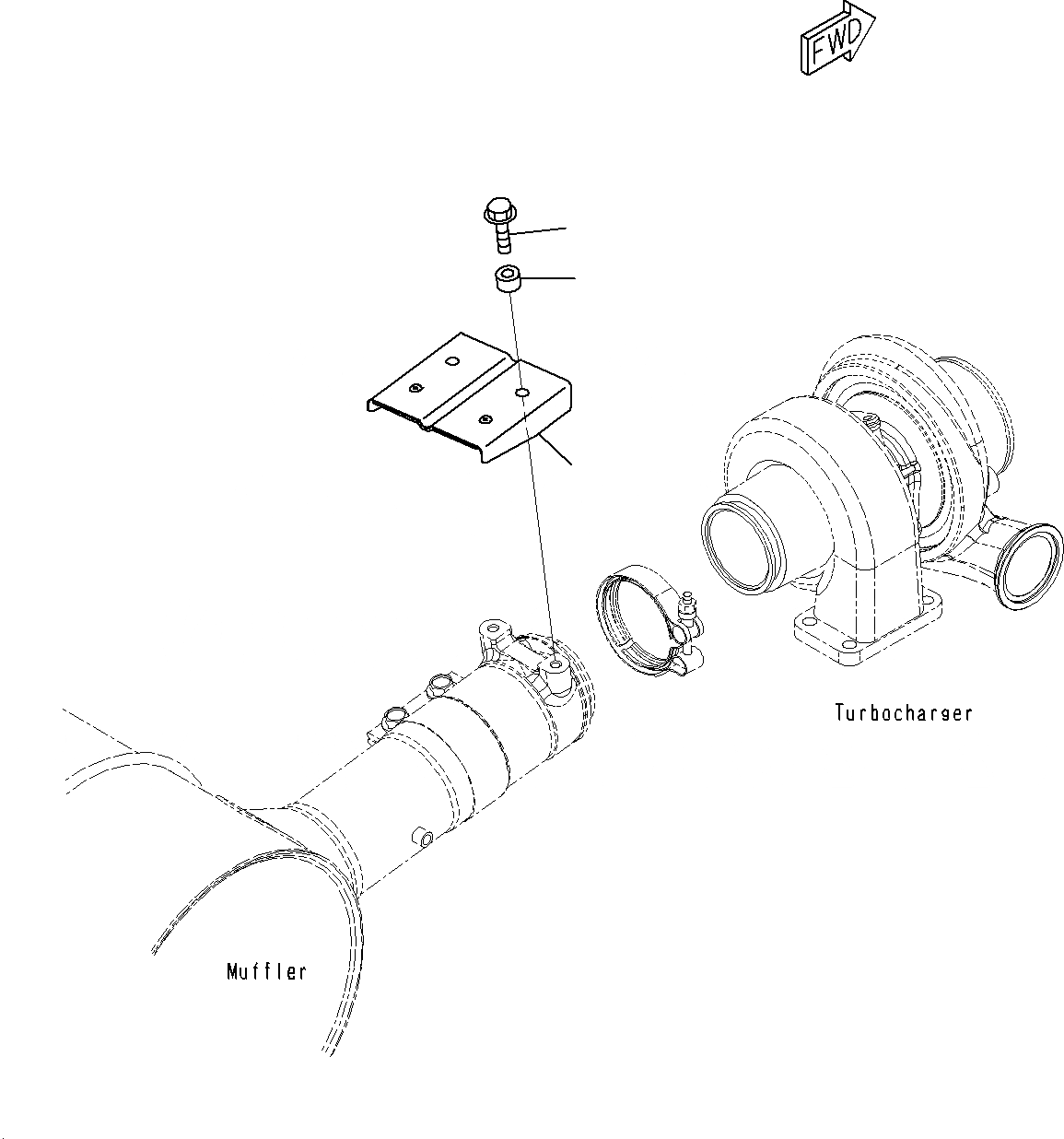 FWD

Turbocharger

Muffler