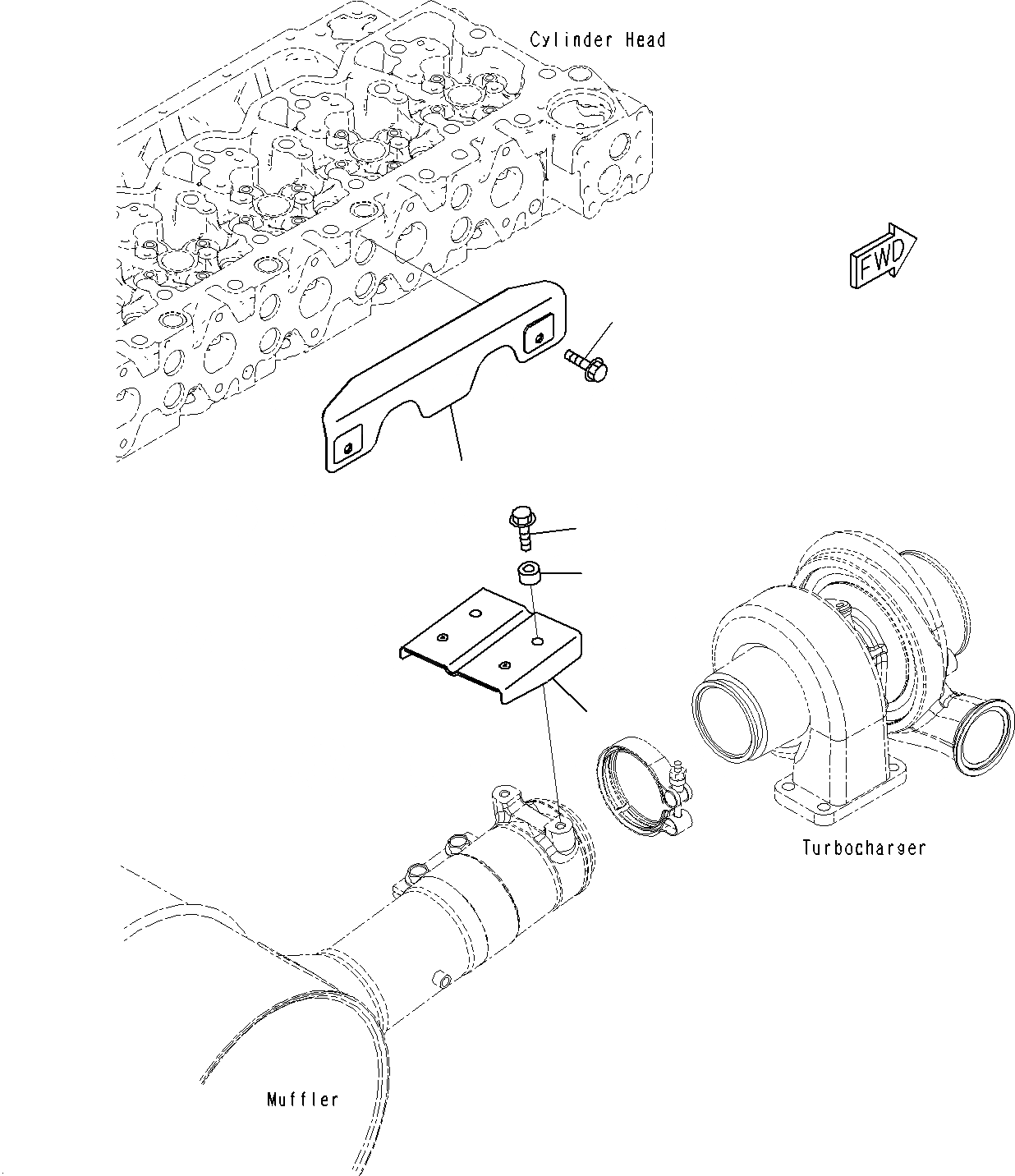 Cylinder Head

FWD

Turbocharger

Muffler