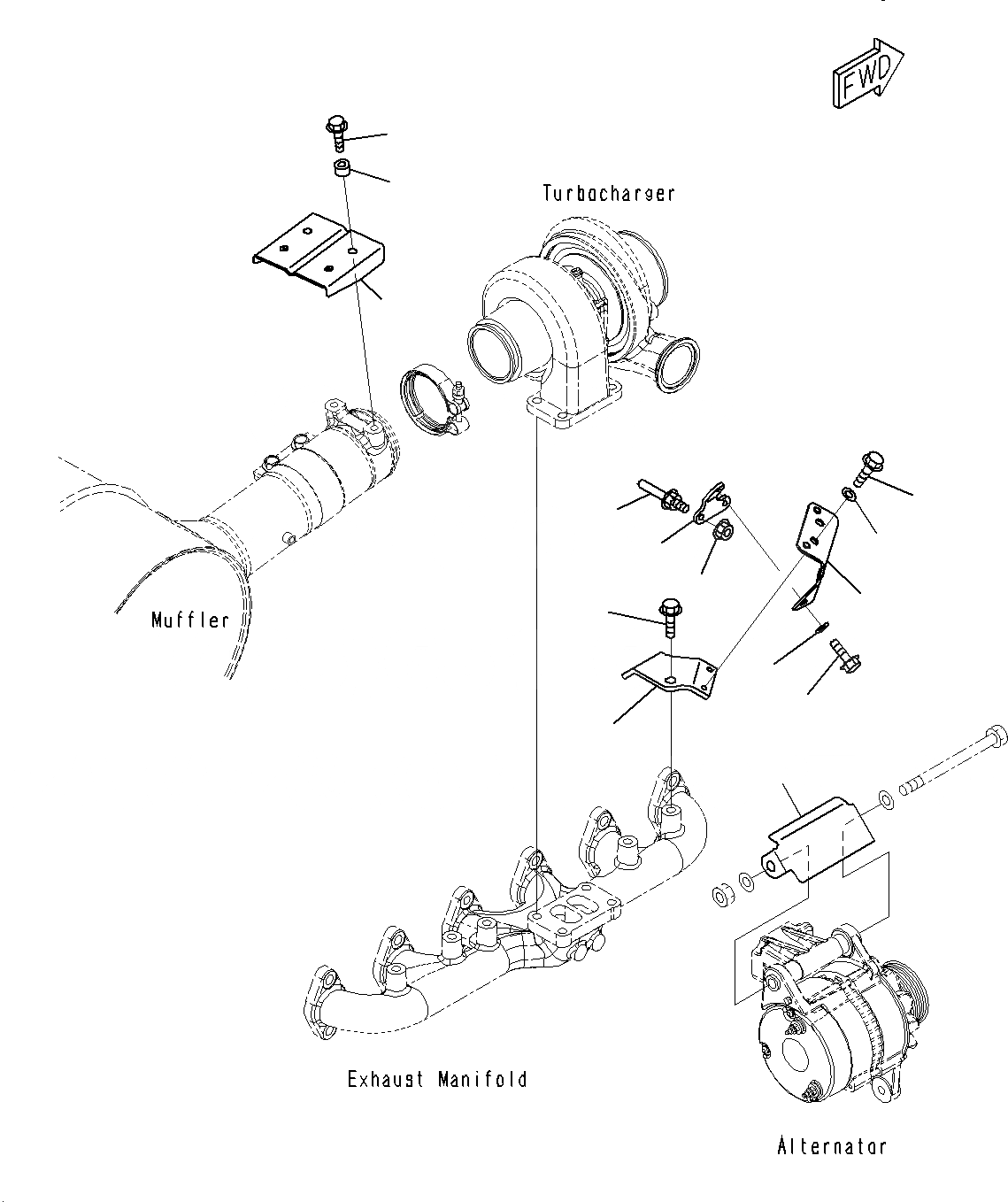 FWD

Turbocharger

Muffler

Exhaust Manifold

Alternator