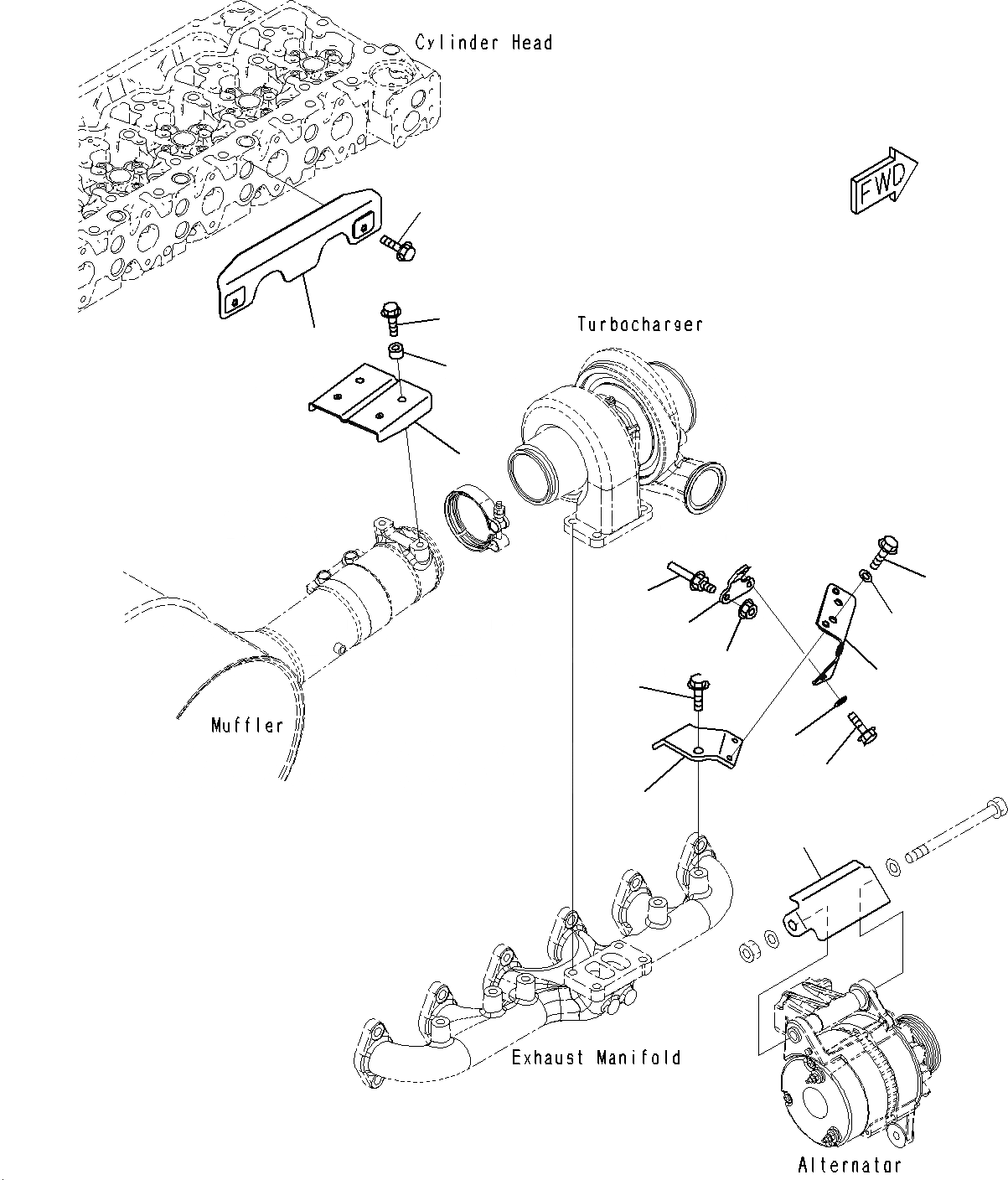 Cylinder Head

FWD

Turbocharger

Muffler

Exhaust Manifold

Alternator