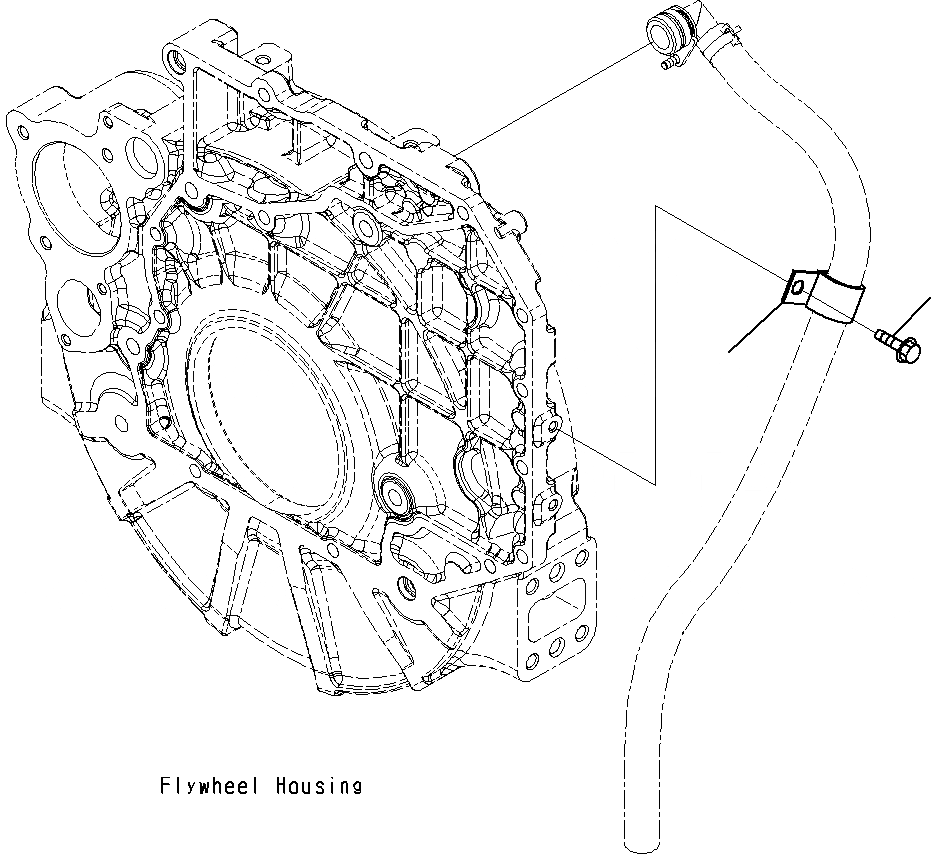 Flywheel Housing