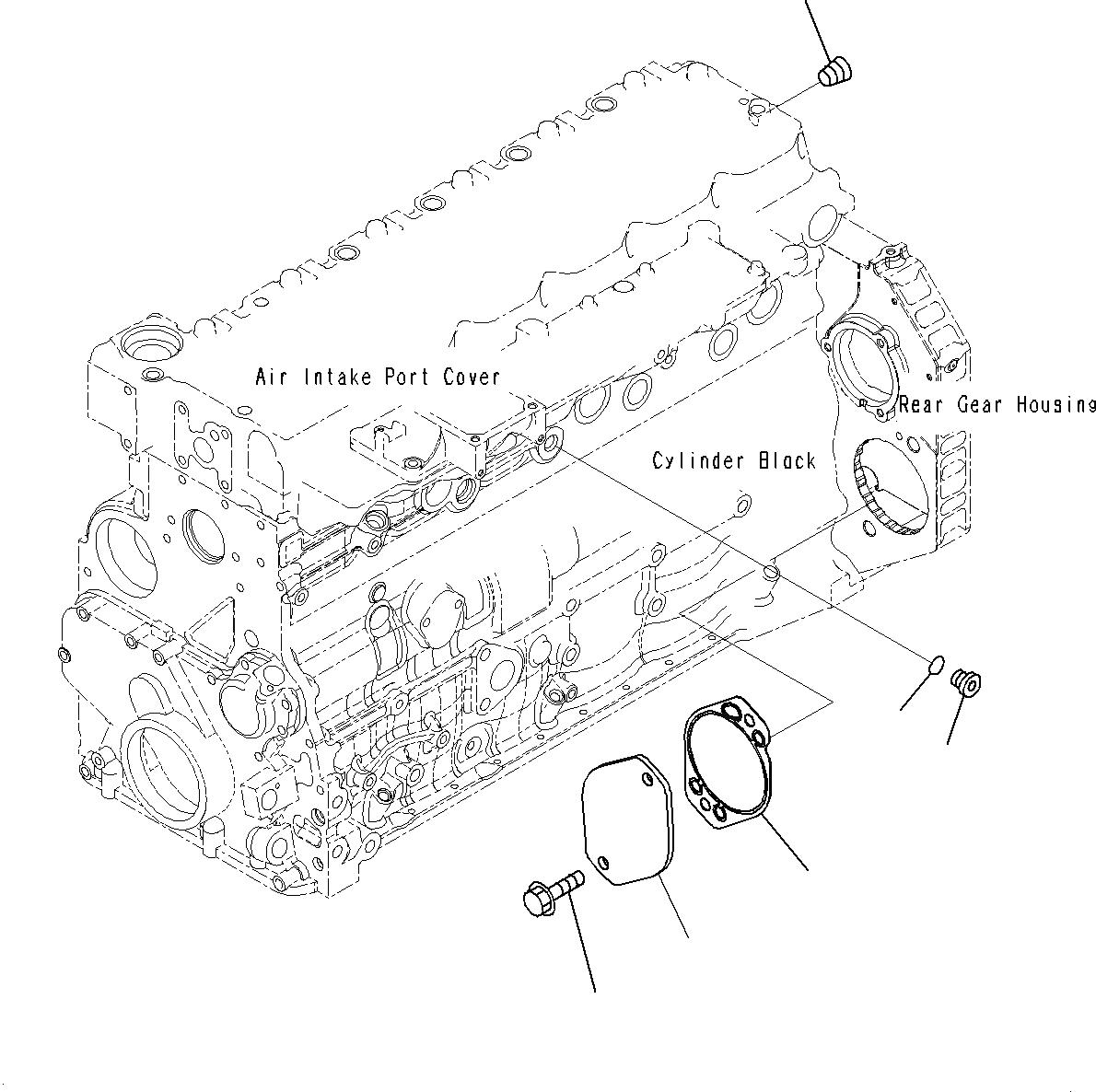 Air Intake Port Cover

Rear Gear Housing

Cylinder Block