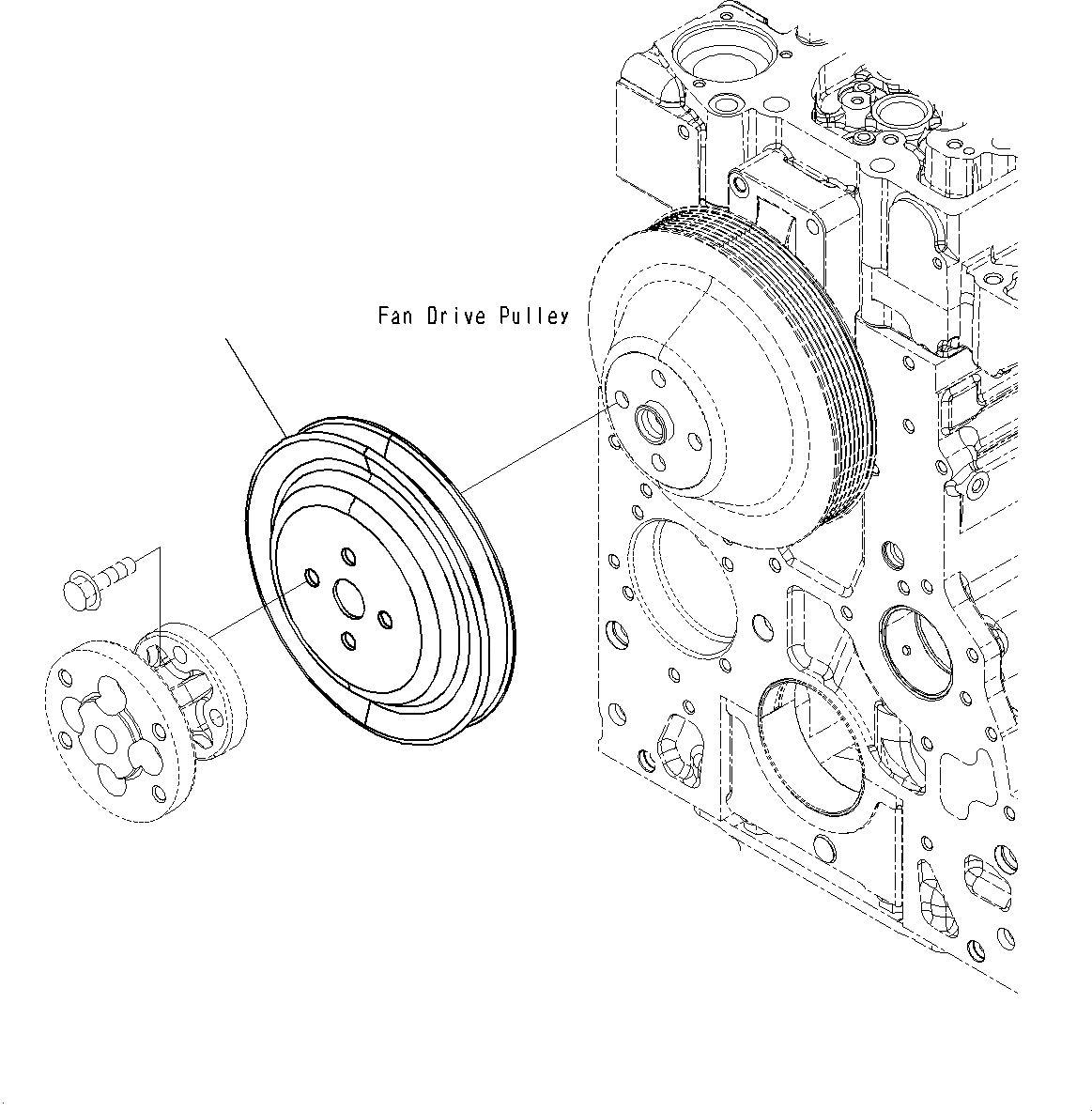 Fan Drive Pulley