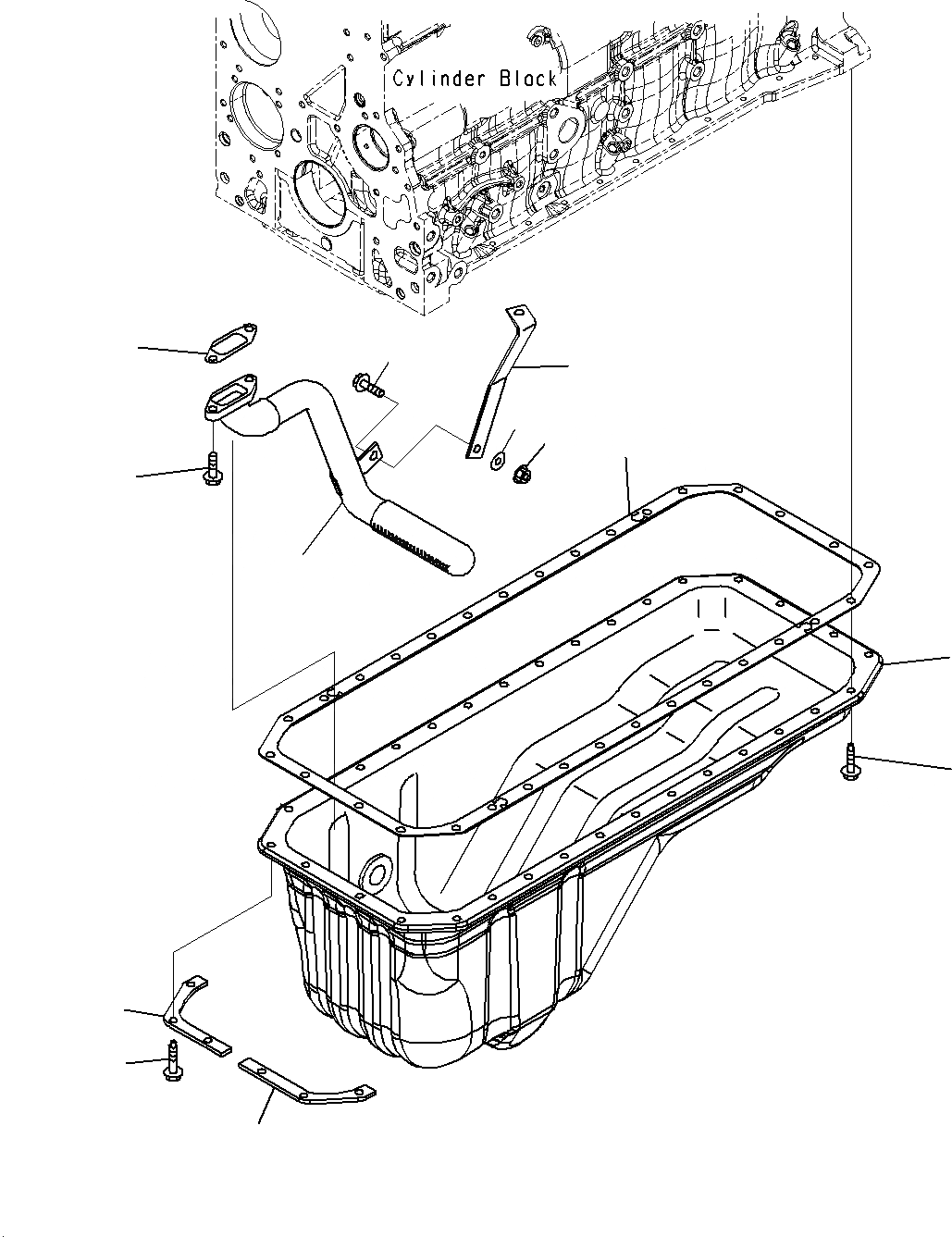 Cylinder Block