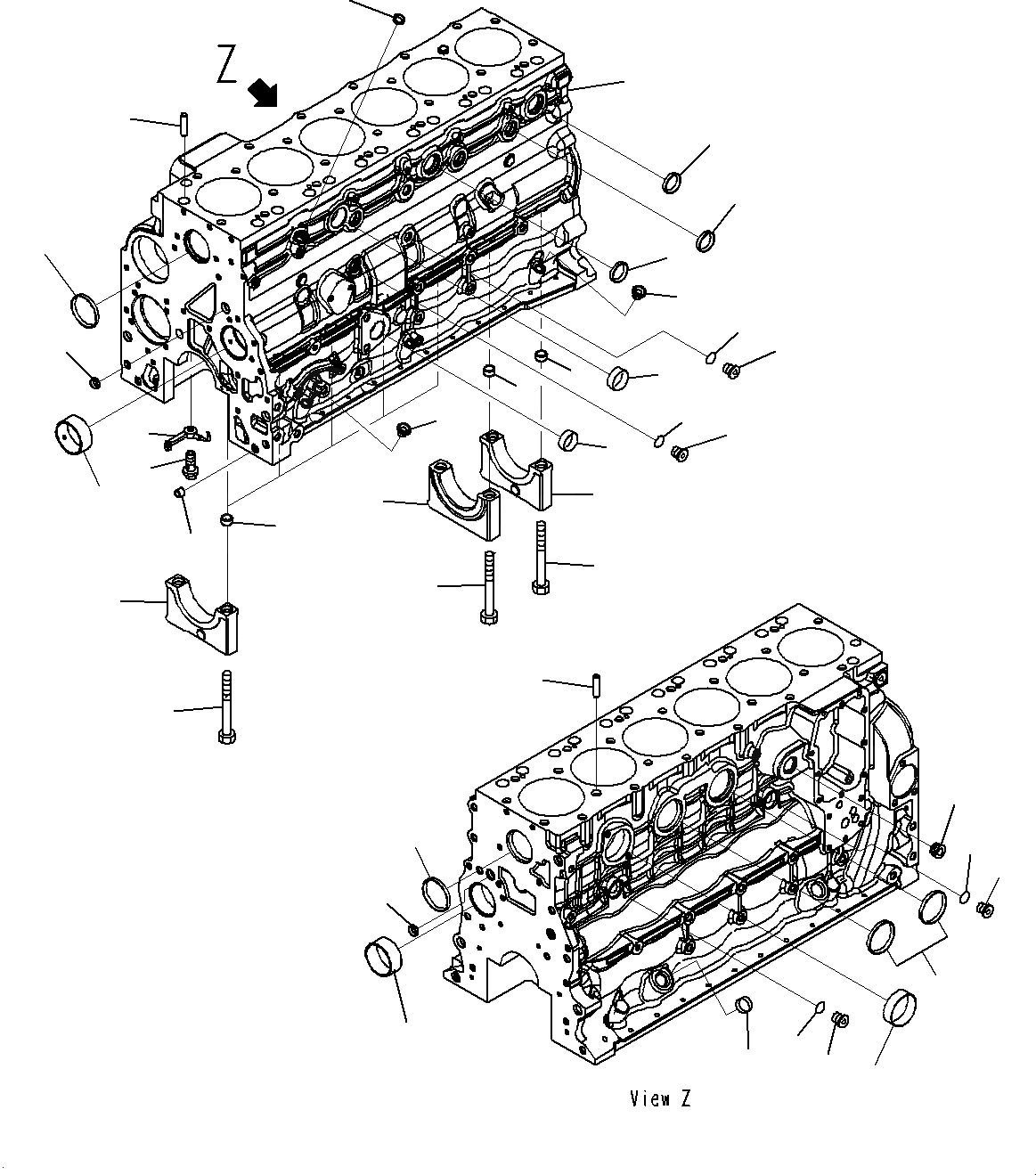 Z

View Z