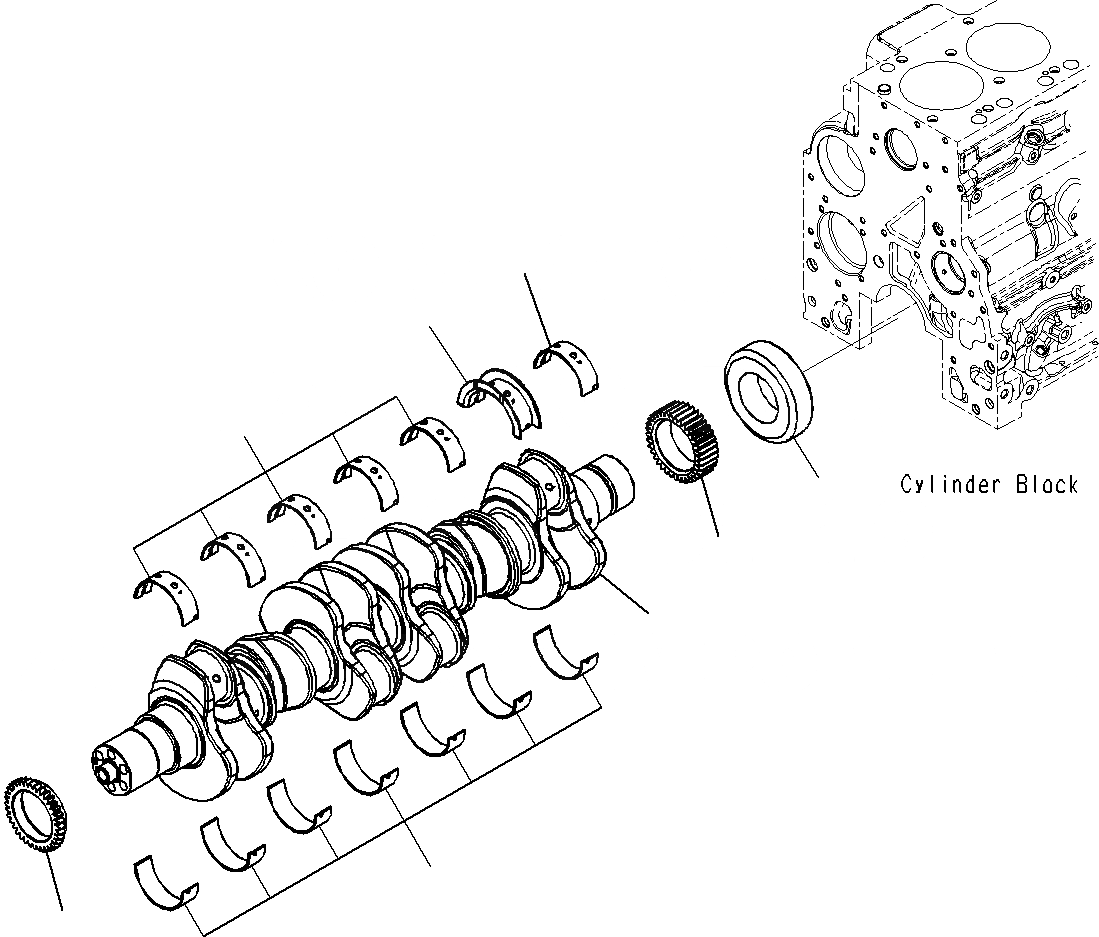 Cylinder Block