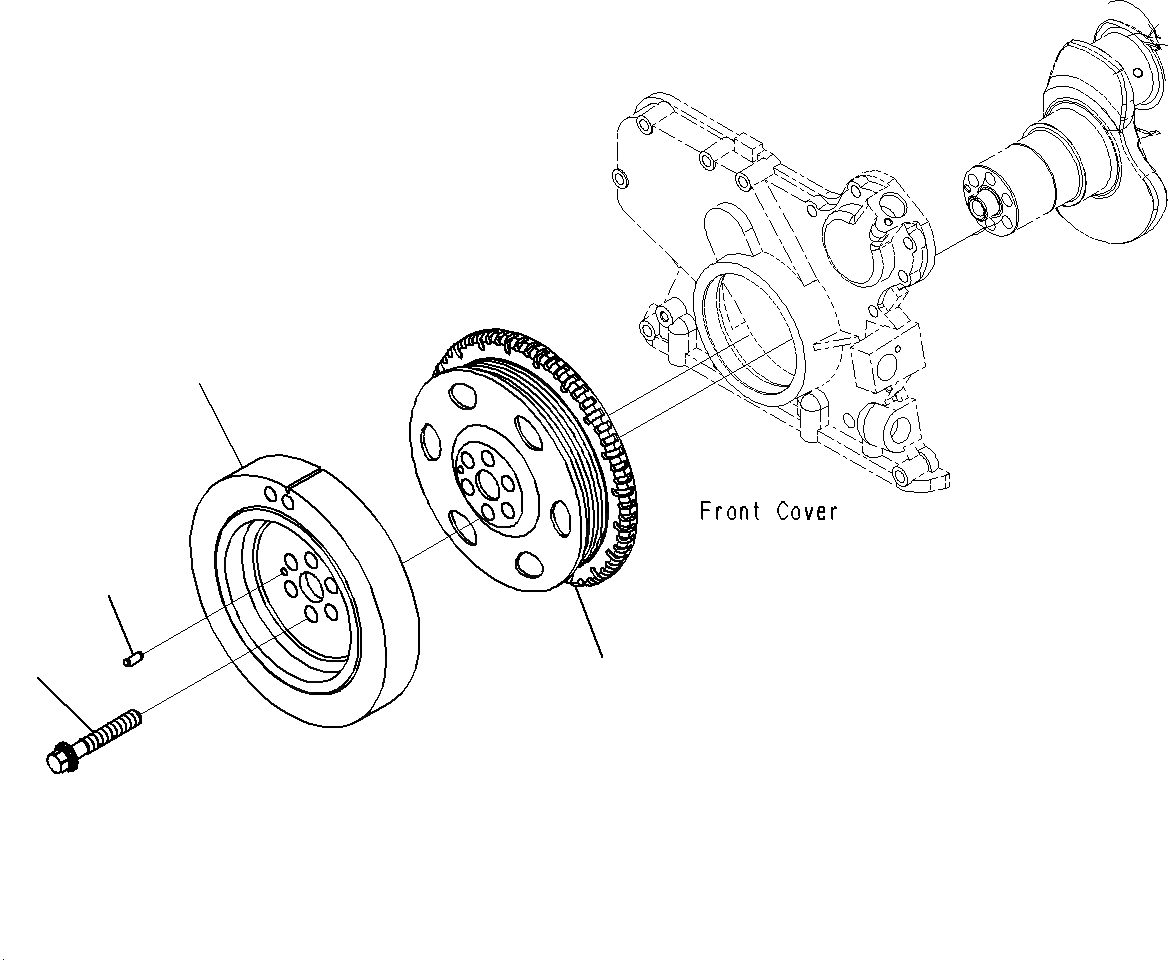 Front Cover