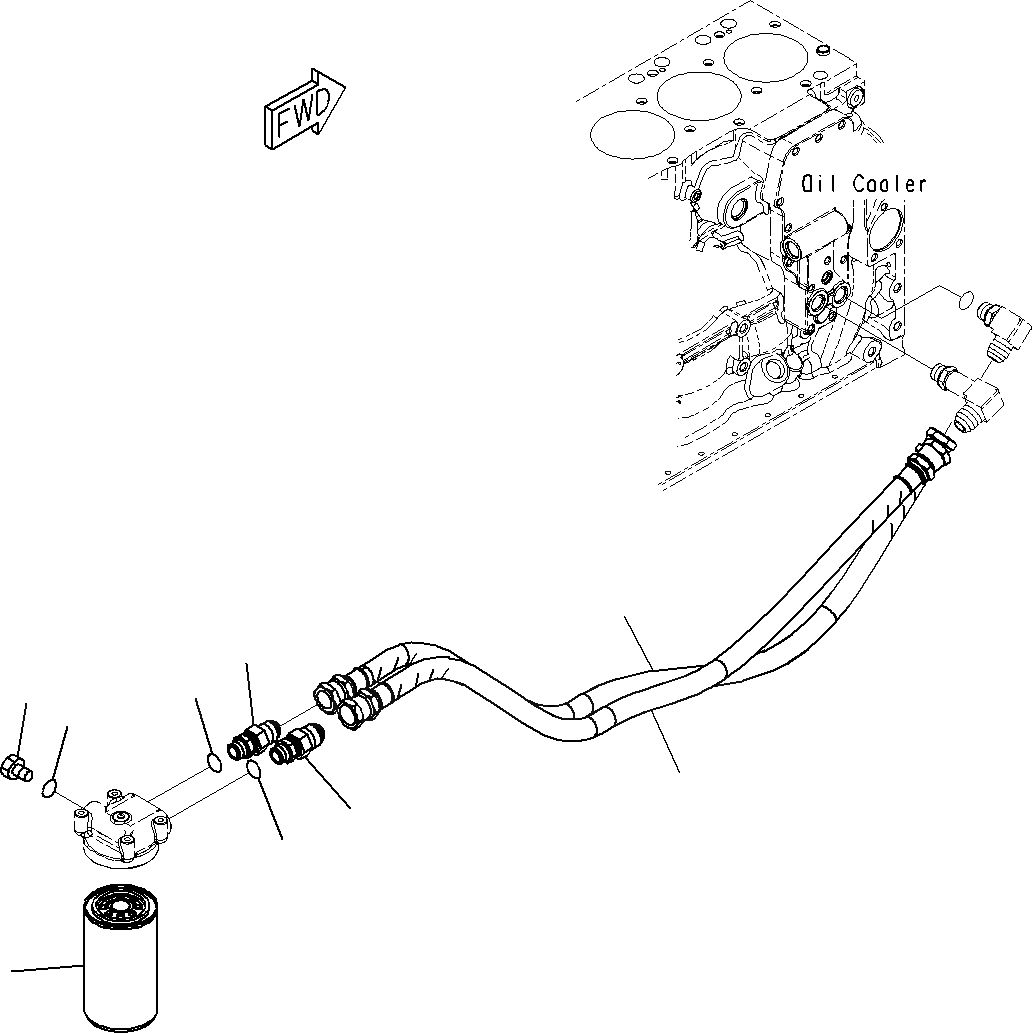 FWD

Oil Cooler