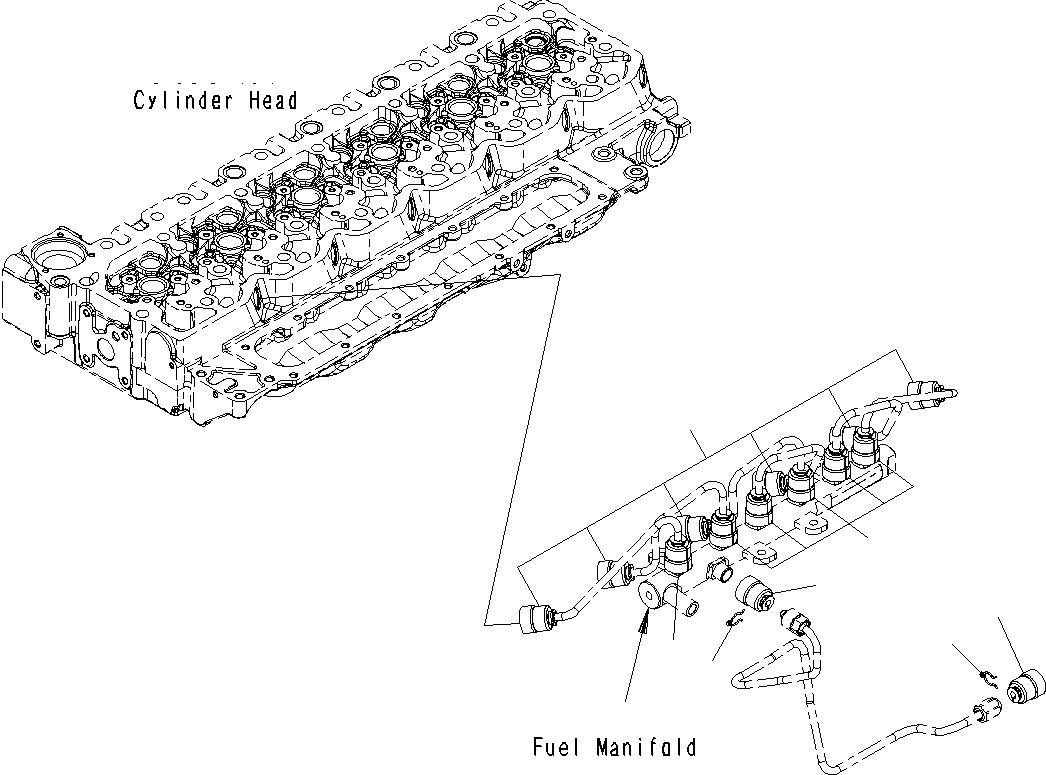 Cylinder Head

Fuel Manifold