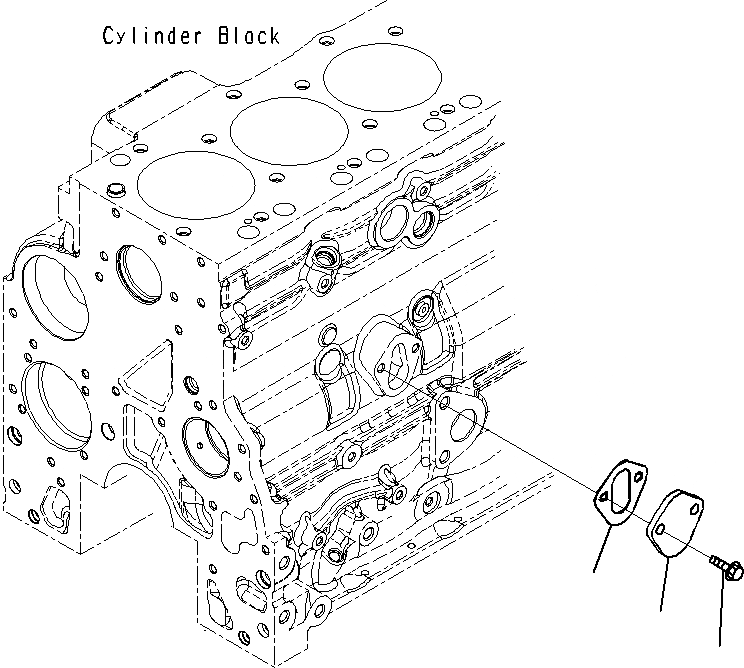 Cylinder Block