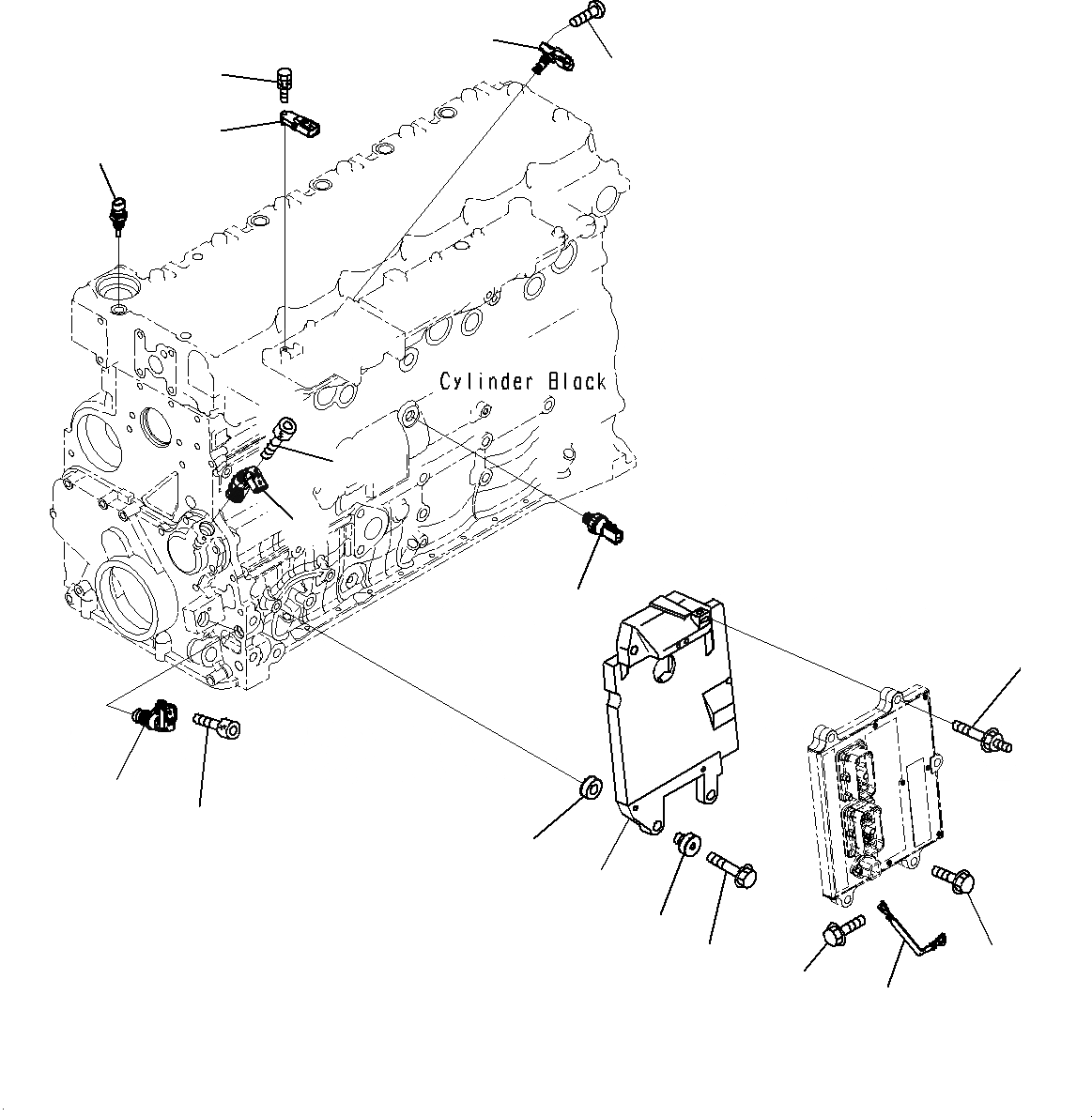 Cylinder Black