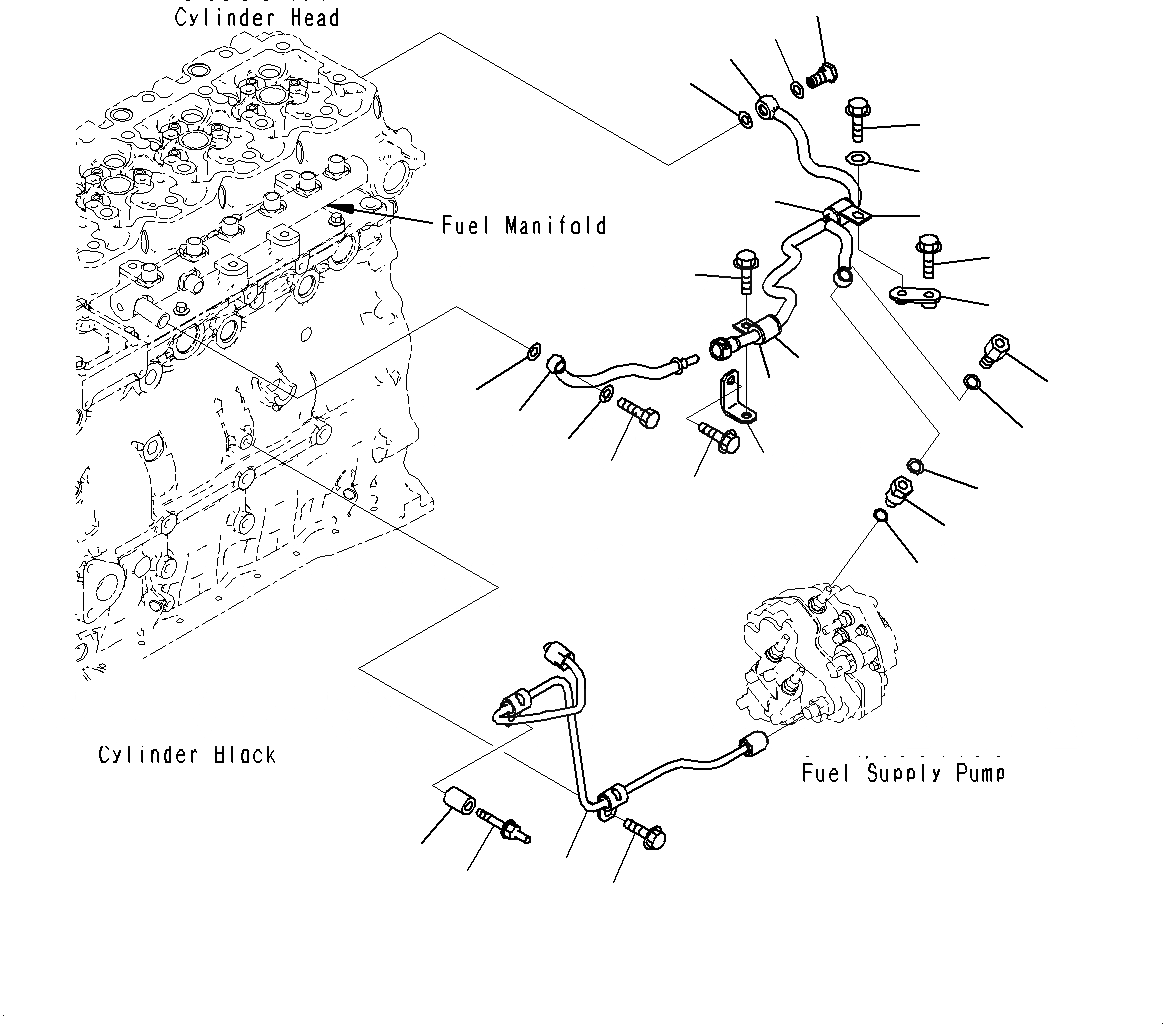 Cylinder Head

Fuel Manifold

Cylinder Block

Fuel Supply Pump