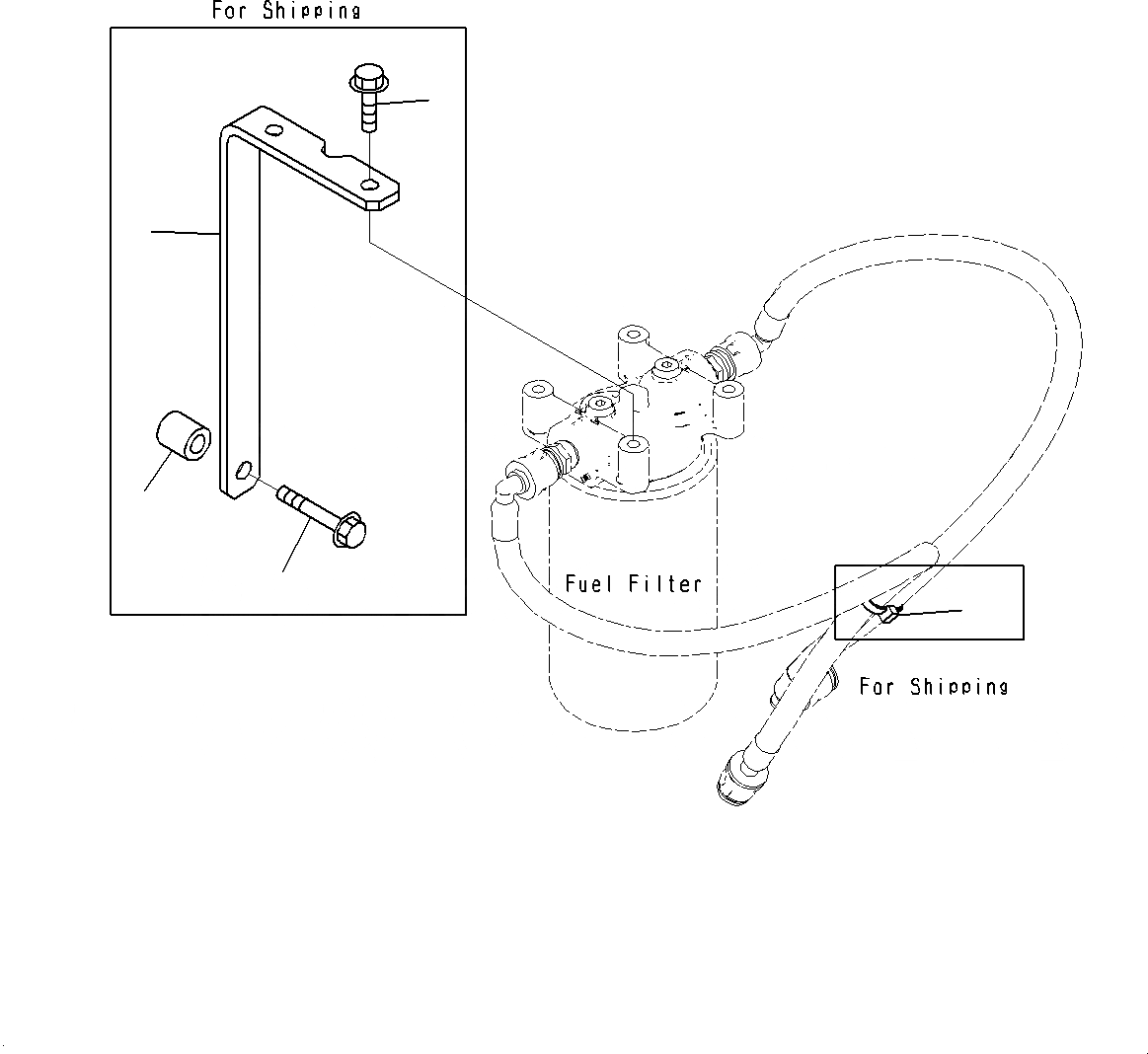 For Shipping

Fuel Filter

For Shipping