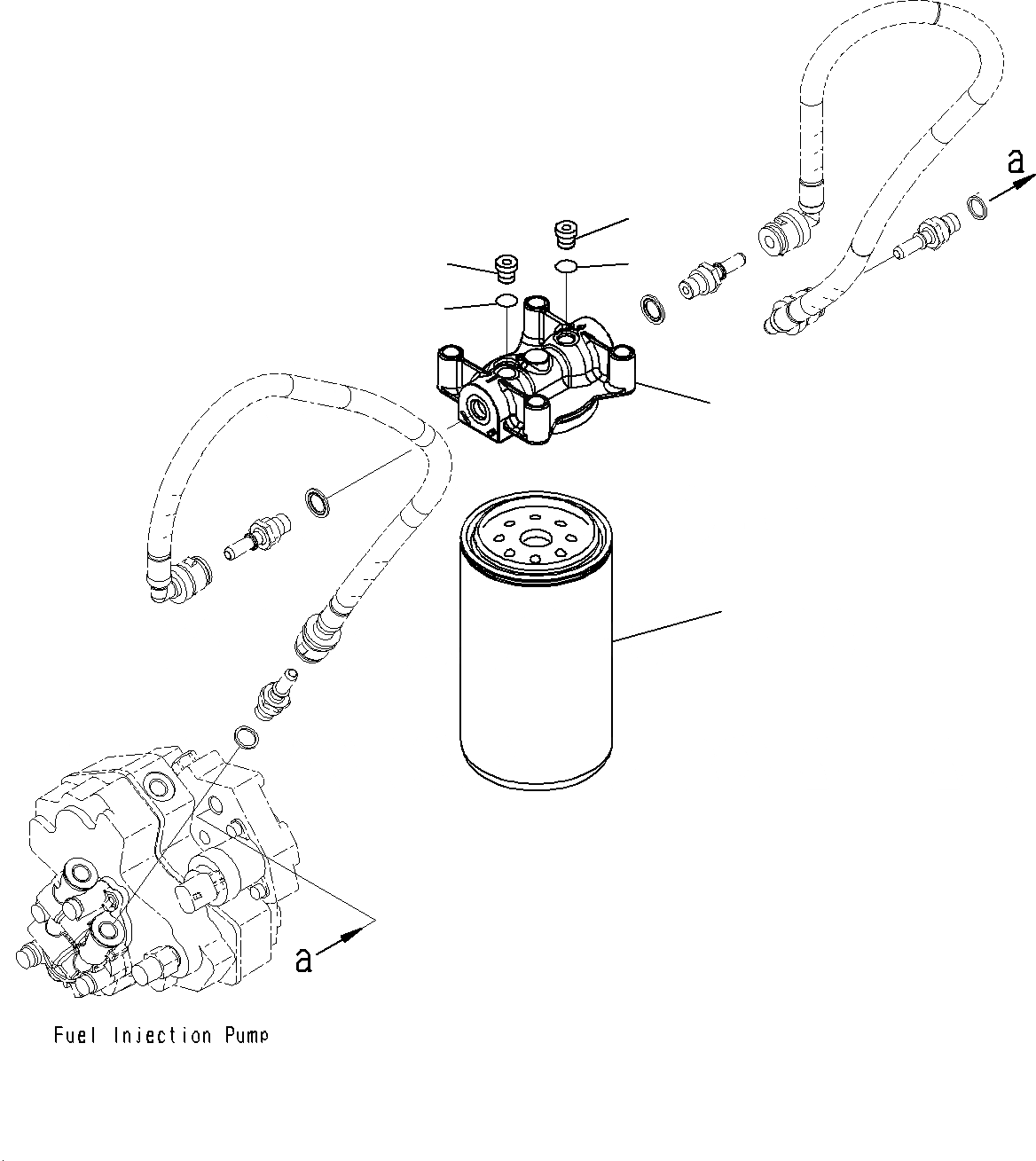 a

a

Fuel Injection Pump