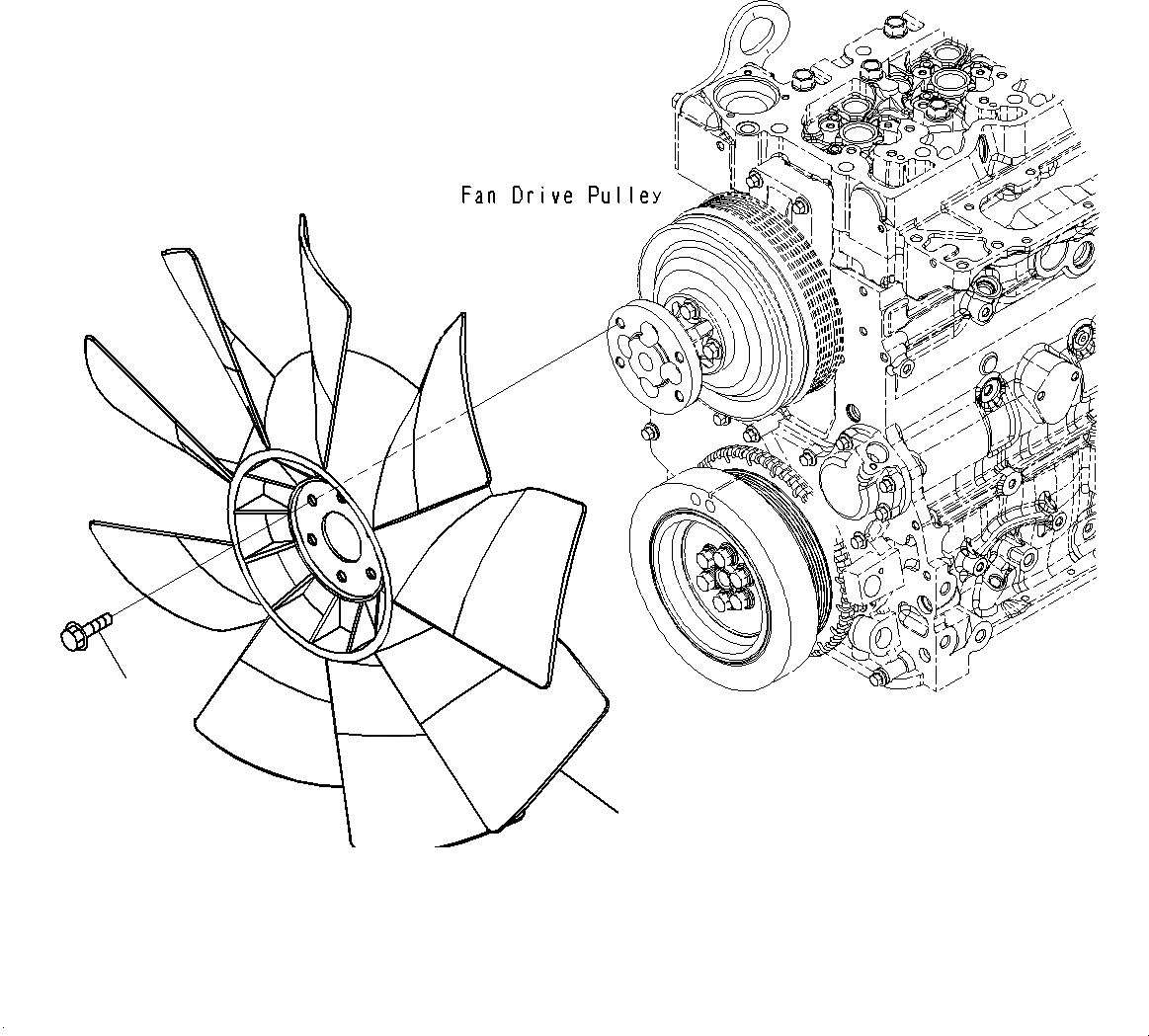 Fan Drive Pulley