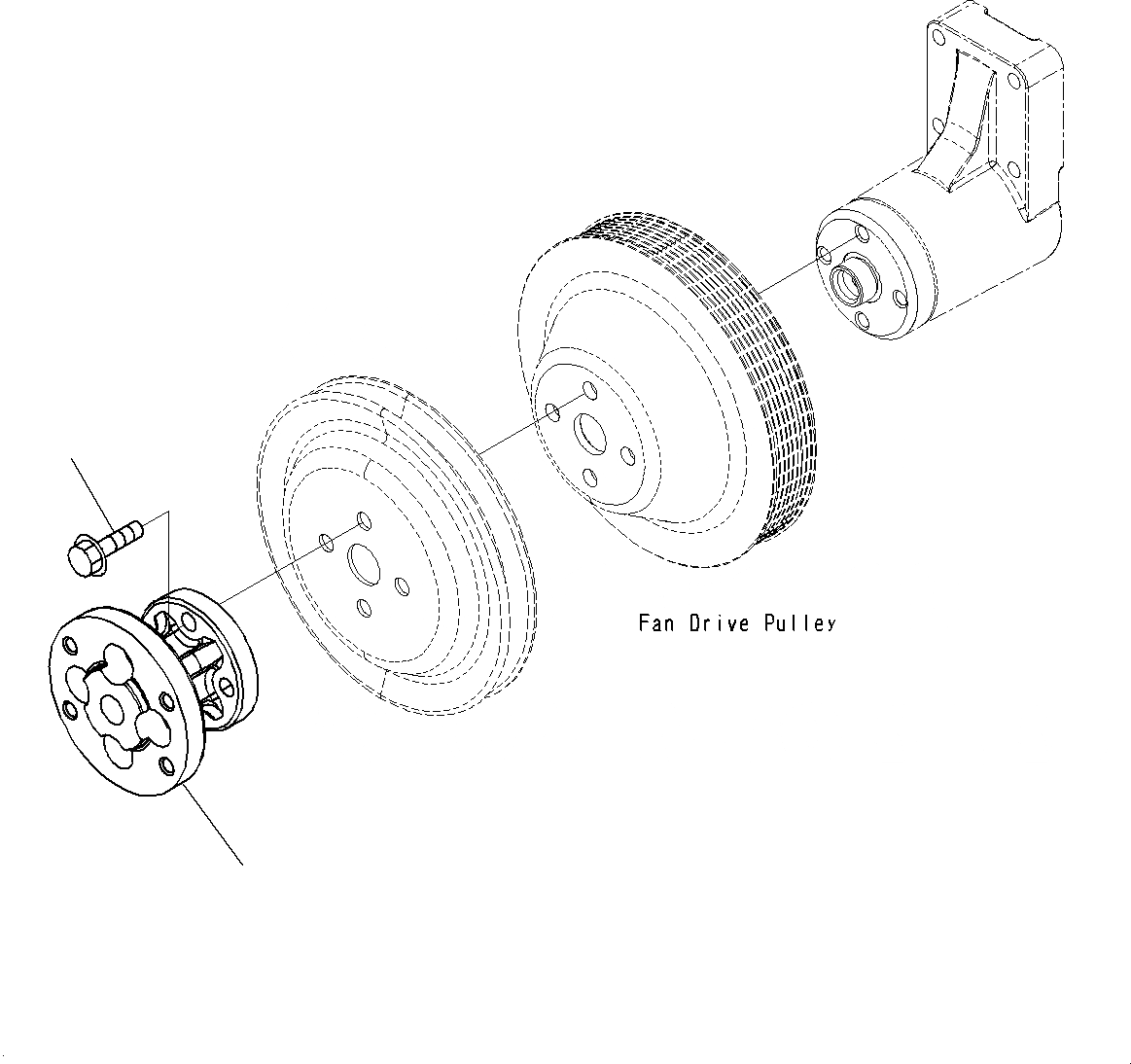 Fan Drive Pulley