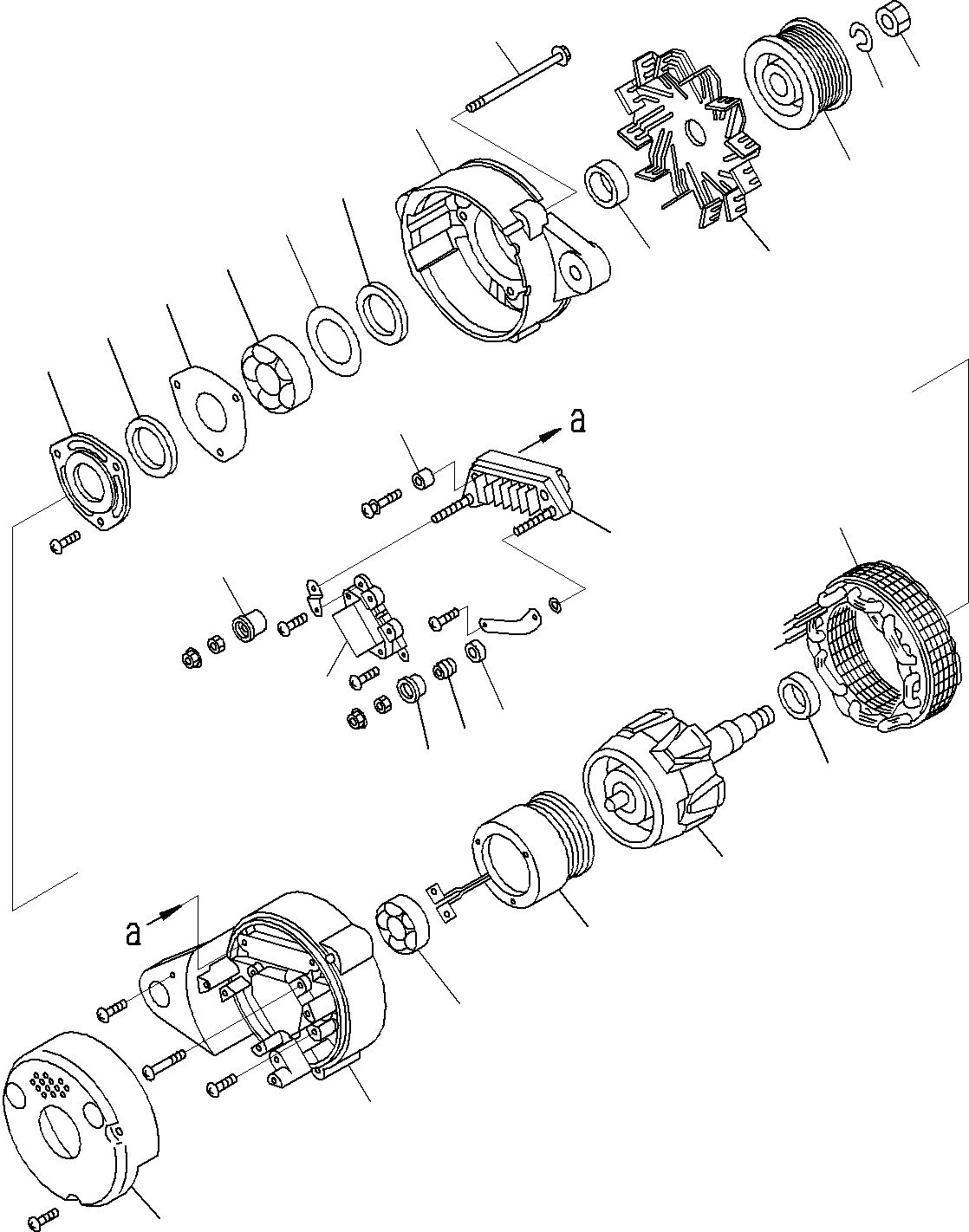 a

a