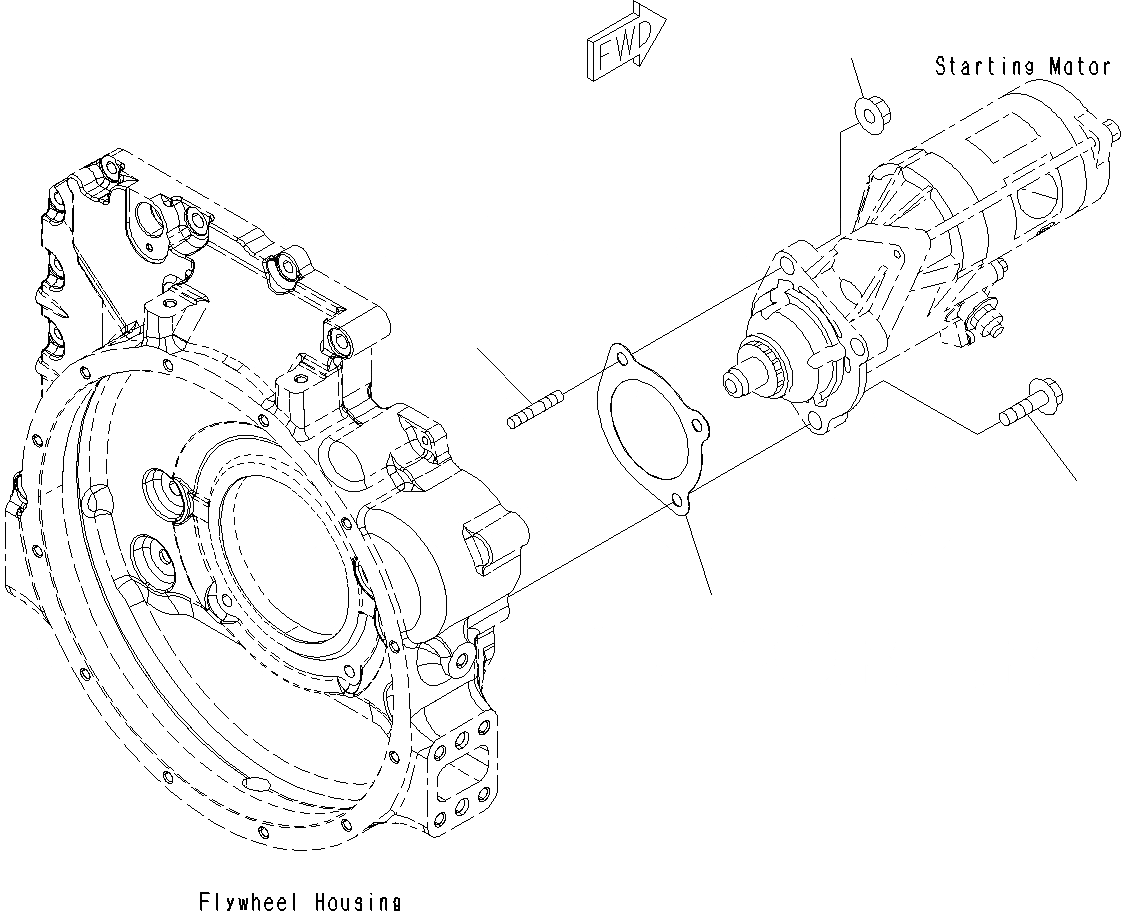 FWD

Starting Motor

Flywheel Housing