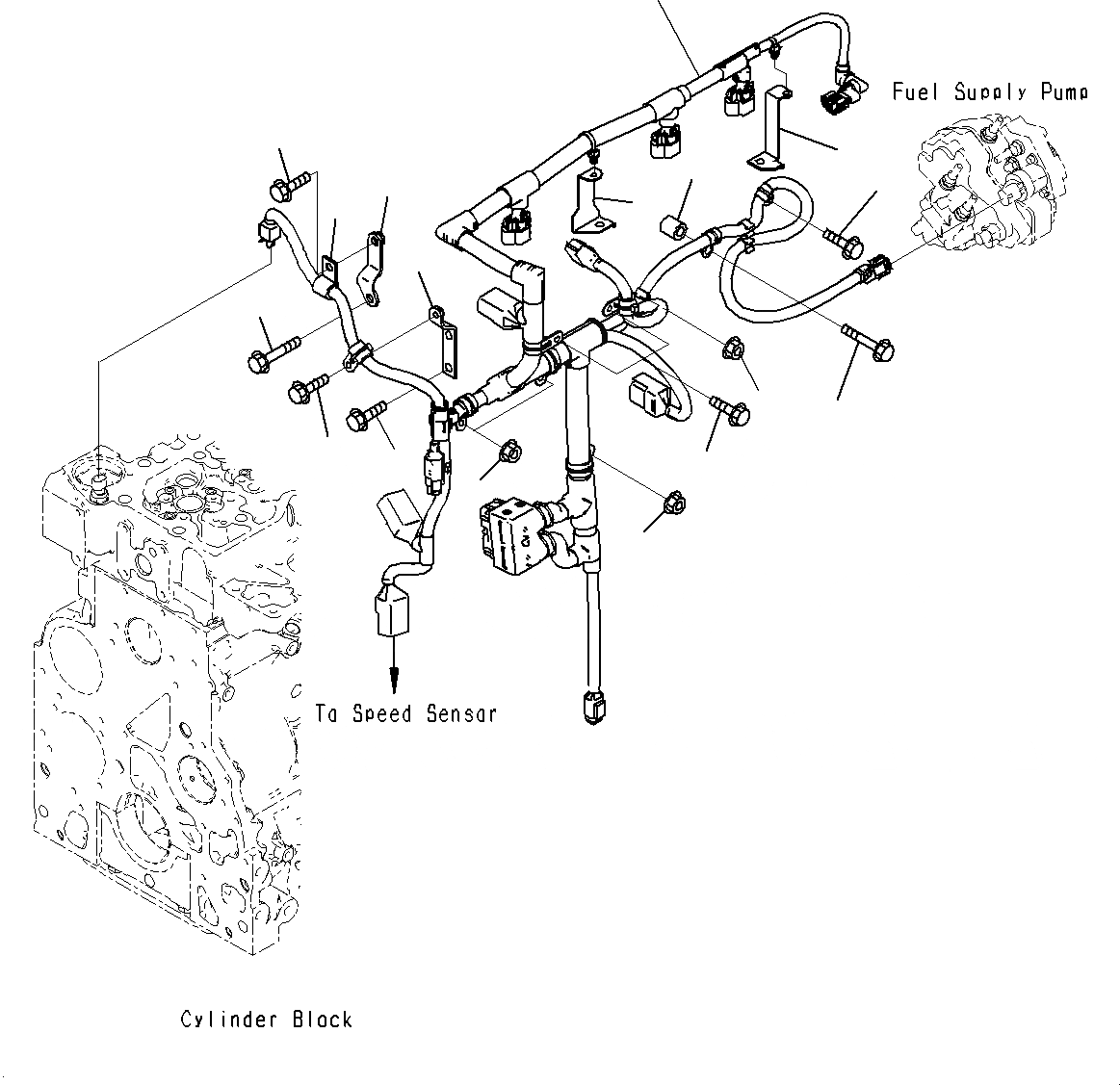 Fuel Supply Pump

To Speed Sensor

Cylinder Block