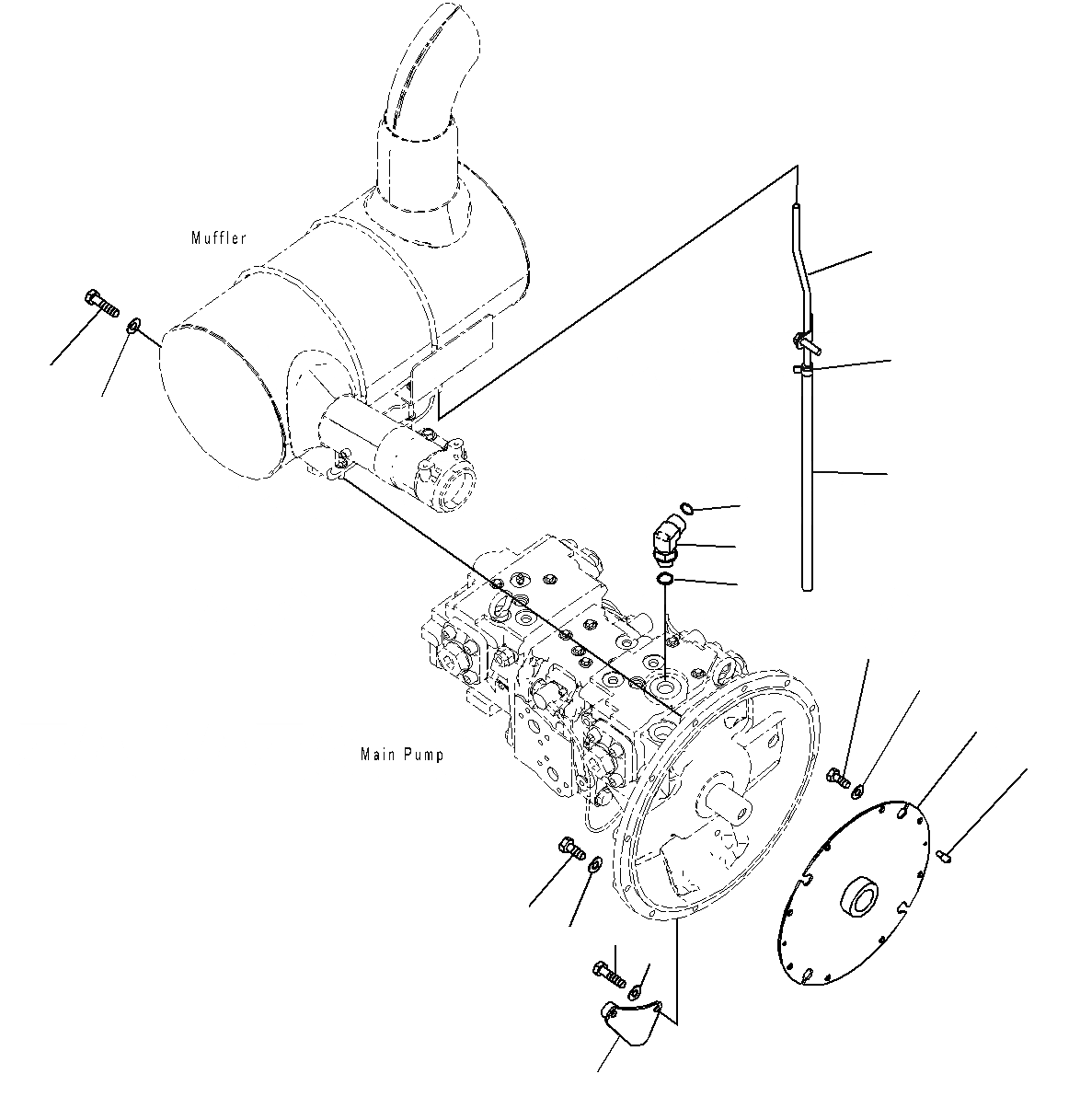 Muffler

Main Pump