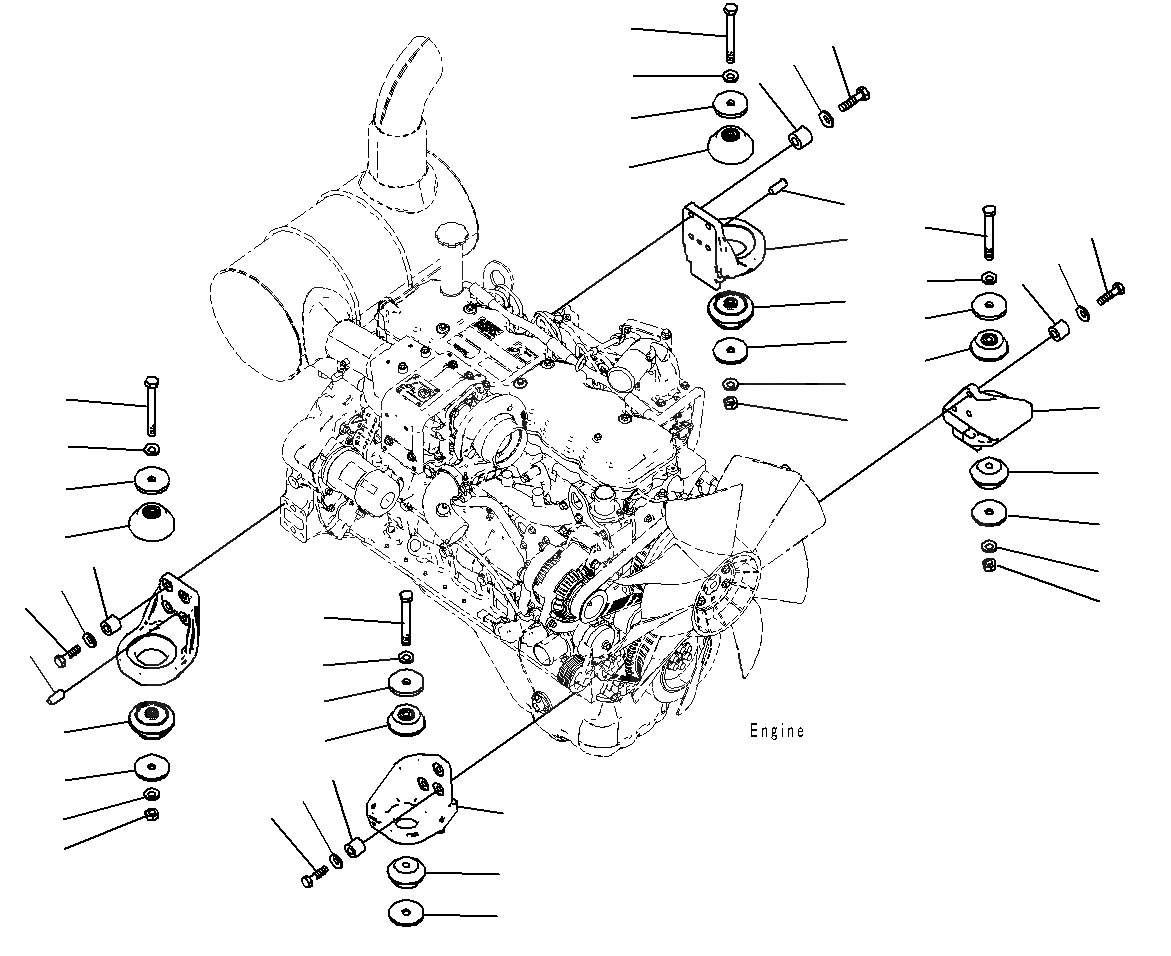 Engine