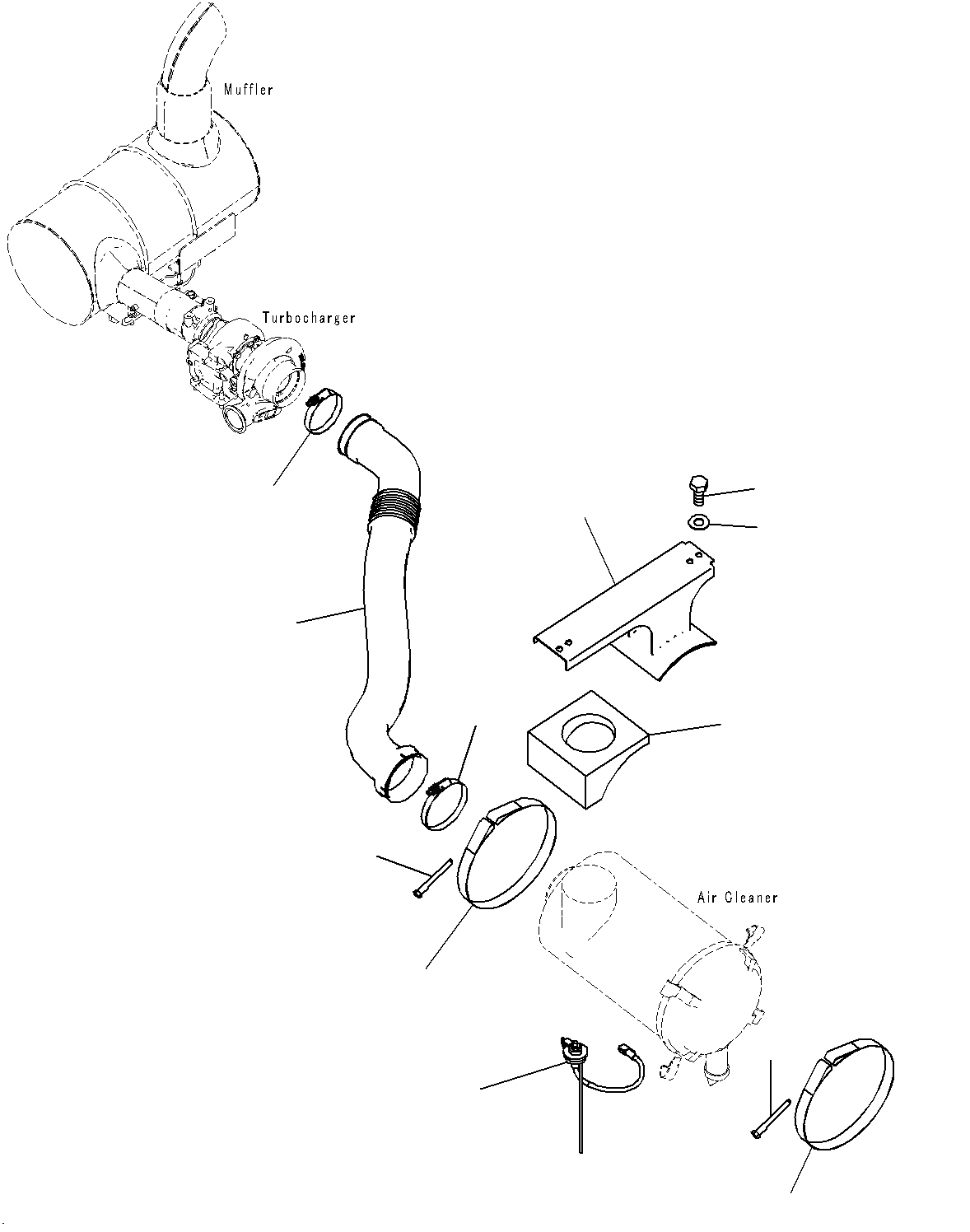 Muffler

Turbocharger

Air Cleaner