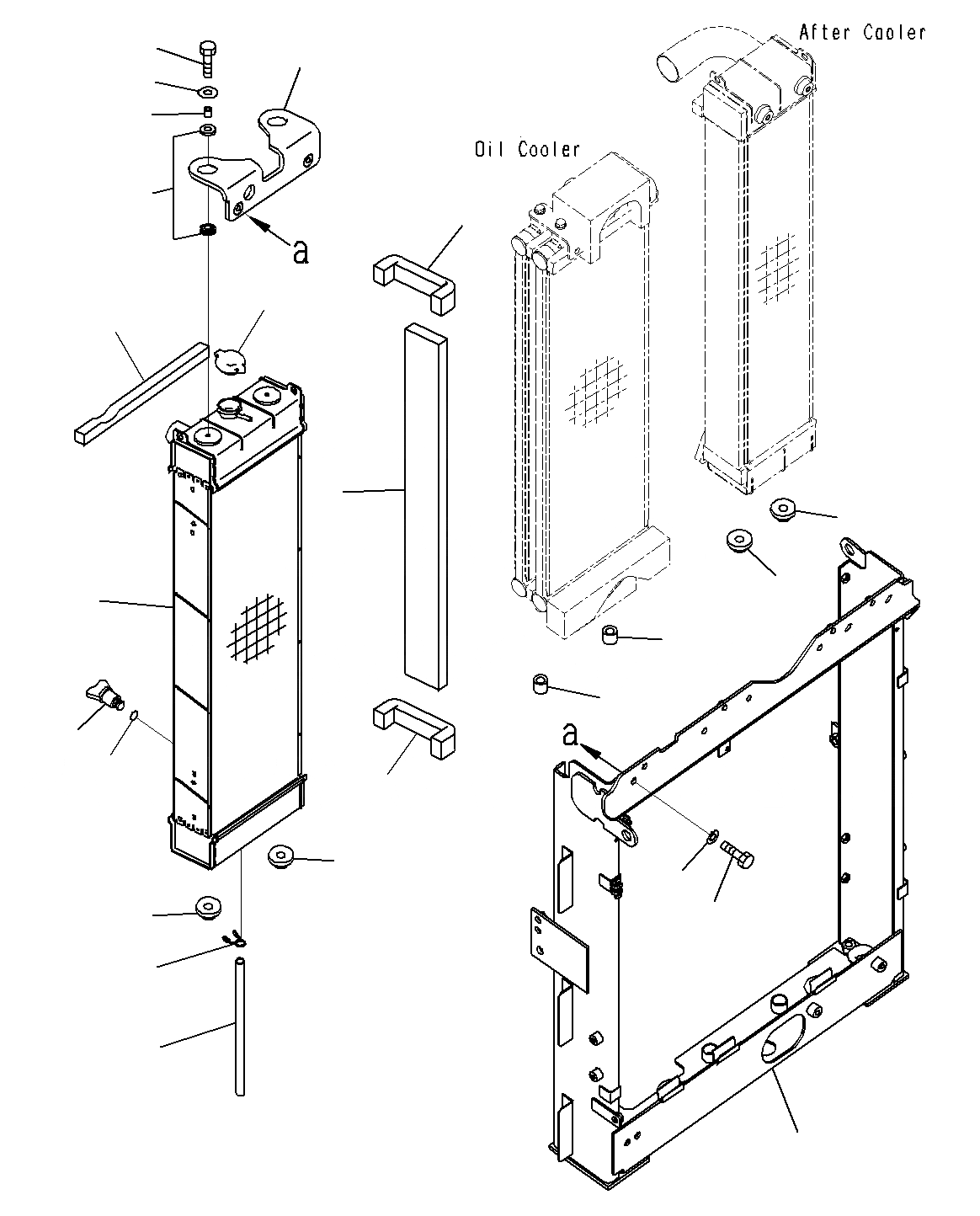 After Cooler

Oil Cooler

a

a