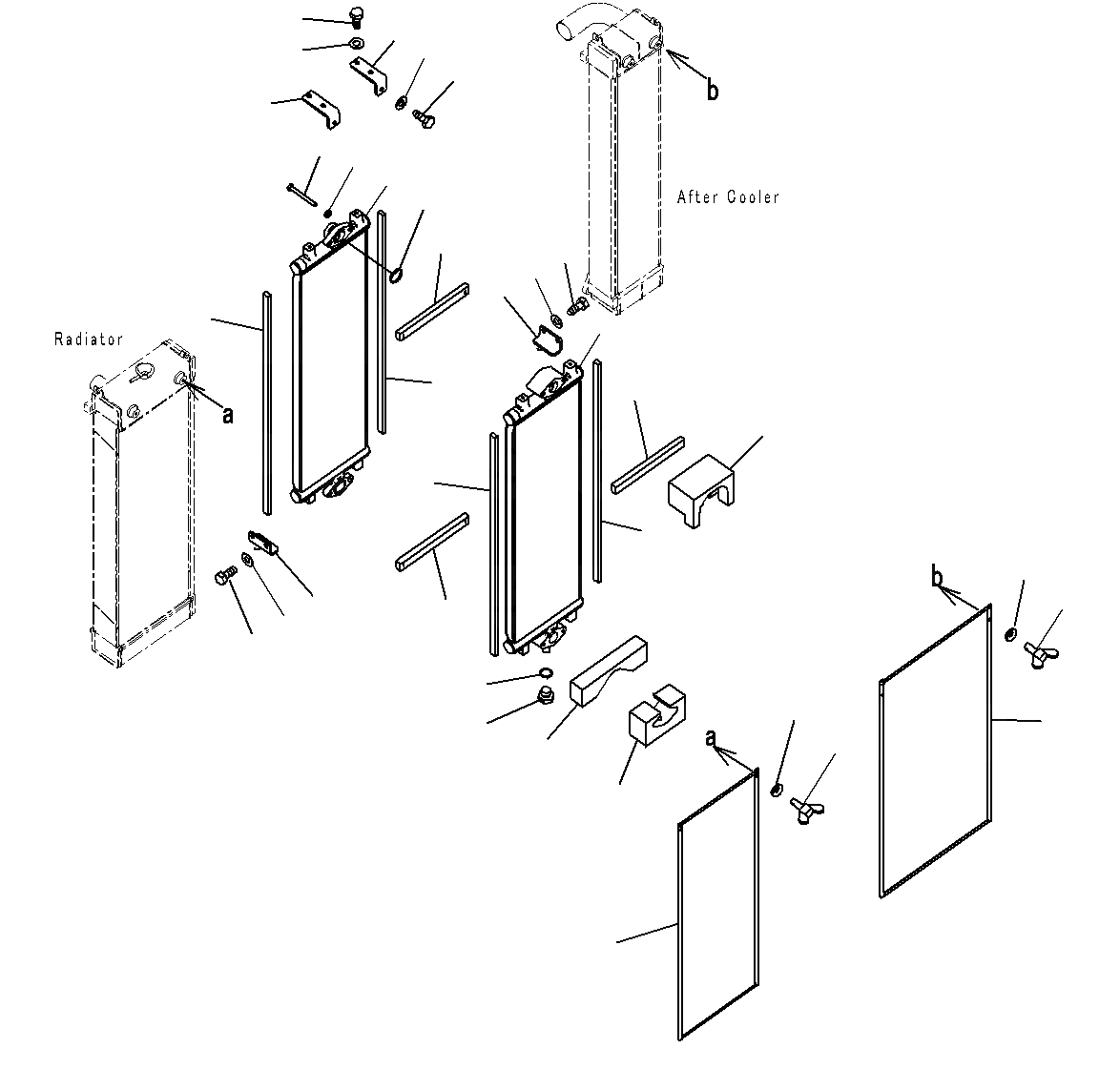 b

After Cooler

Radiator

a

b

a