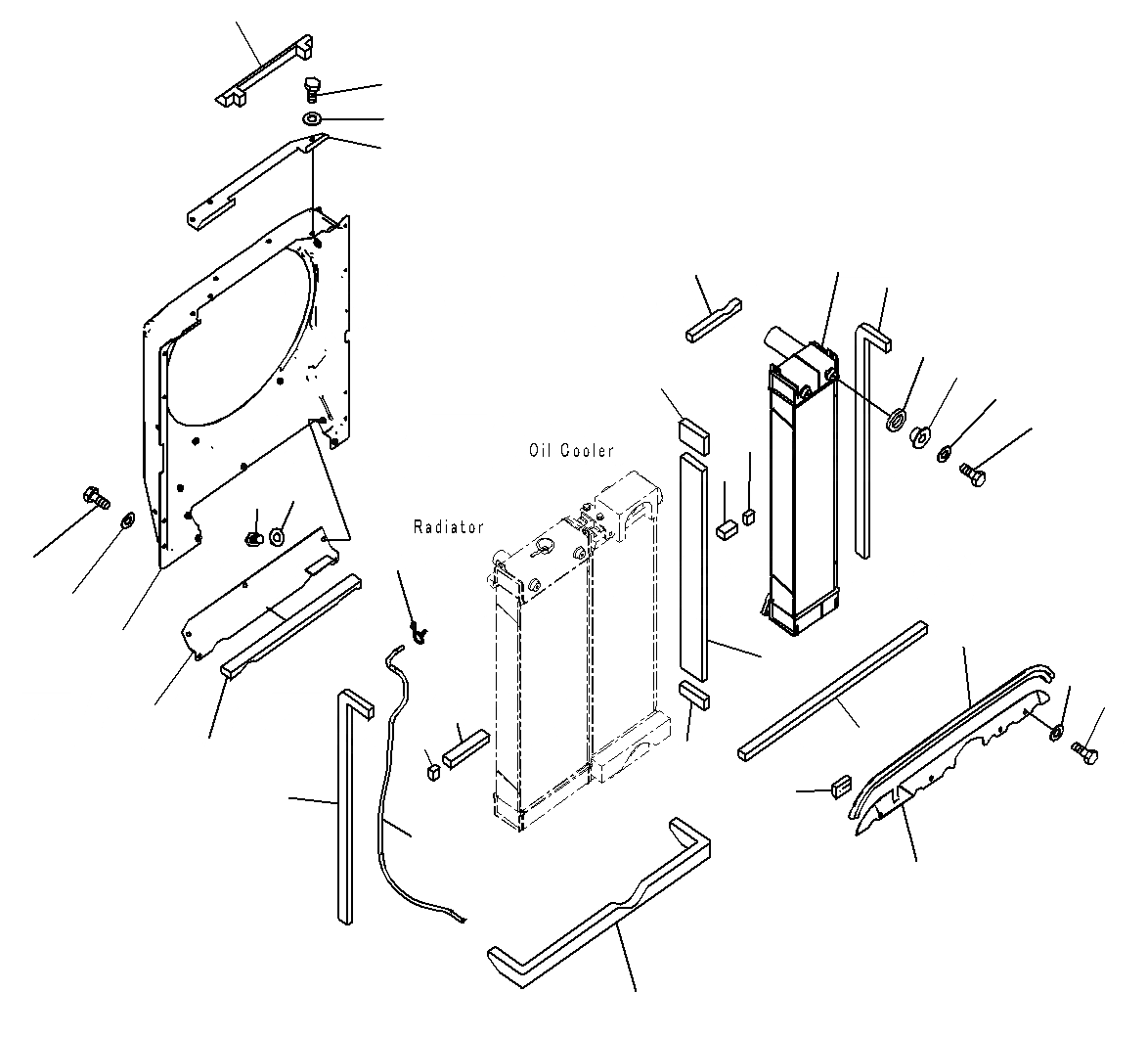 Oil Cooler

Radiator