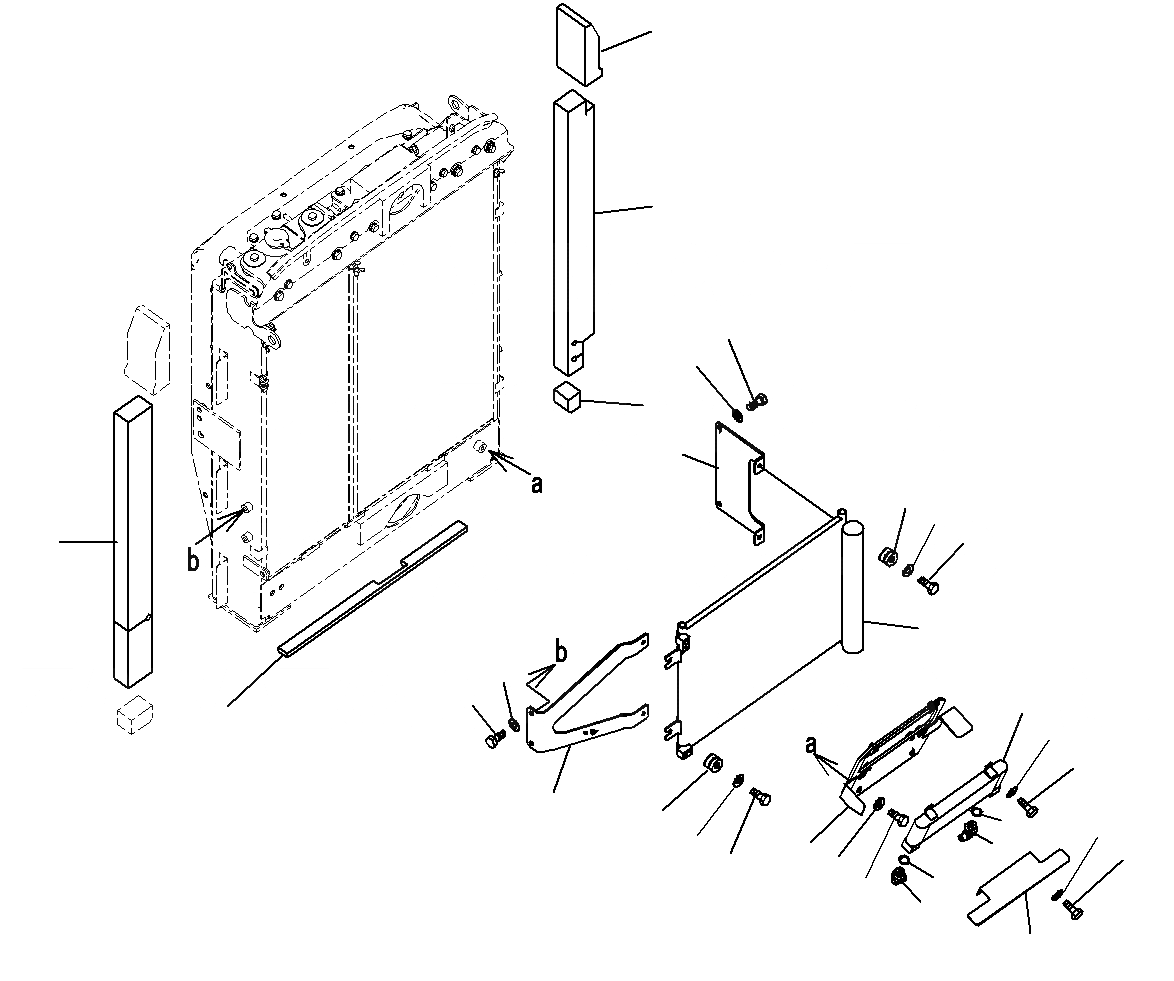 a
b
b
a