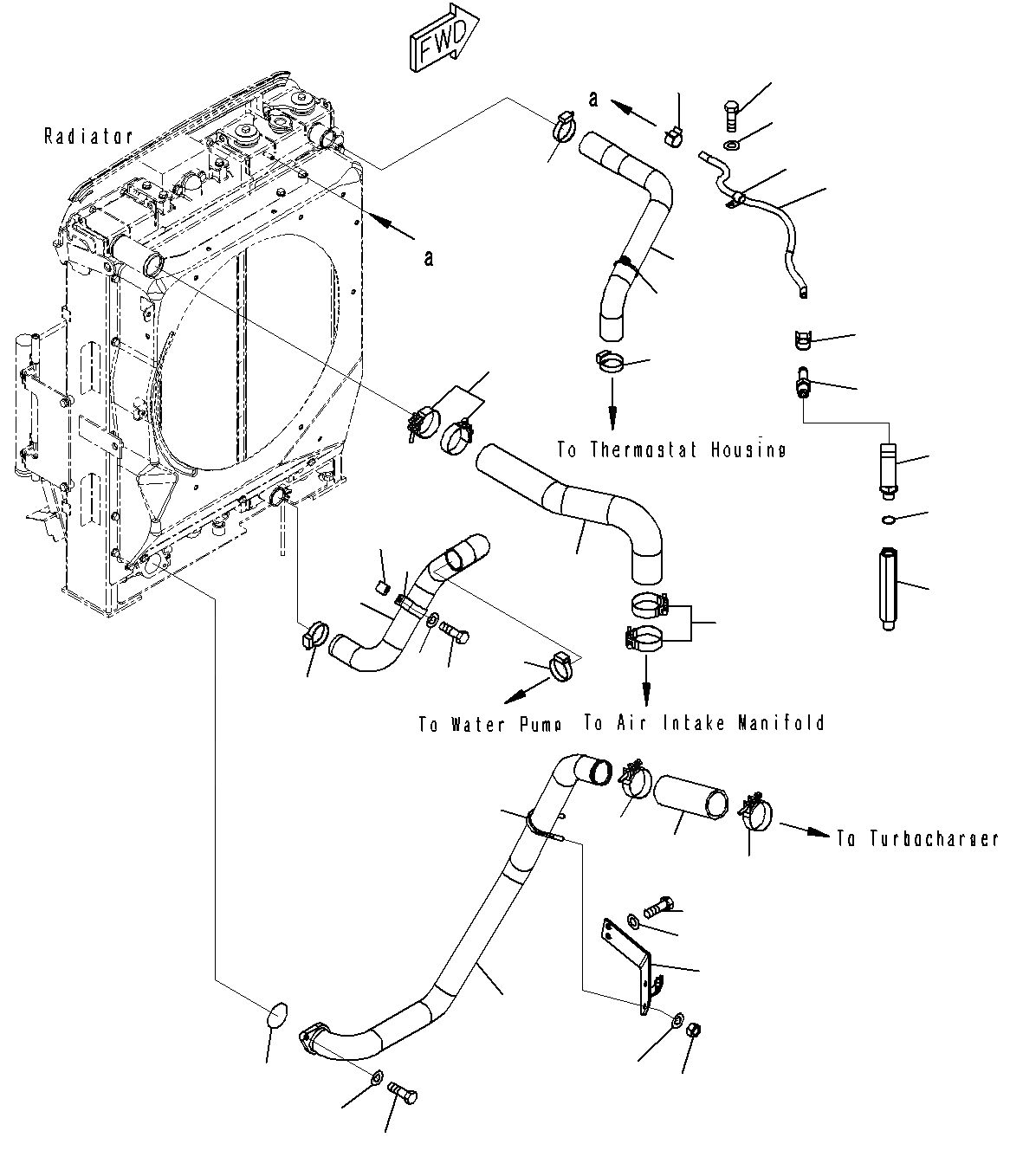 FWD

Radiator

a

a

To Thermostat Housing

To Water Pump

To Air Intake Manifold

To Turbocharger