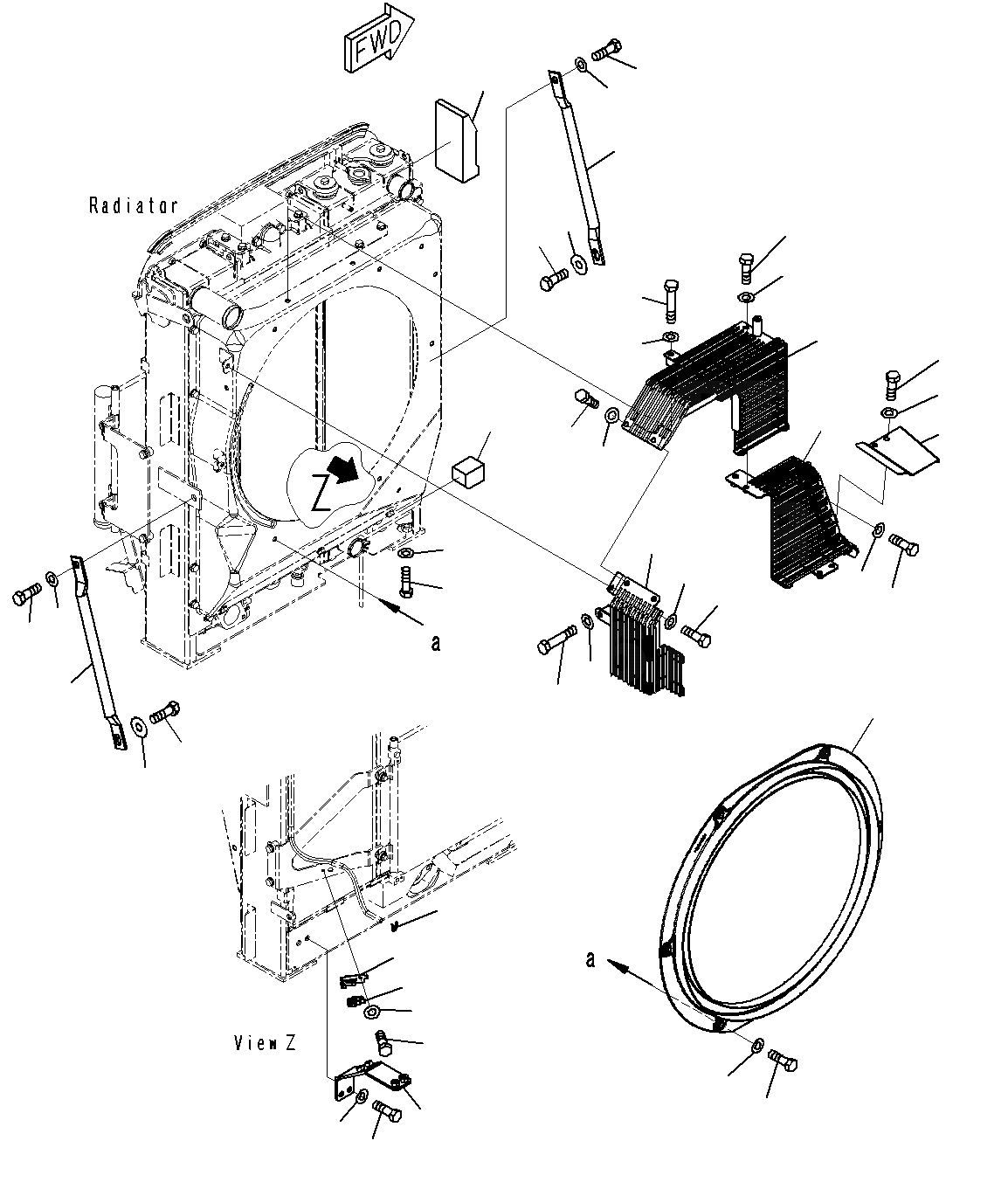 FWD

Radiator

Z

a

a

View Z