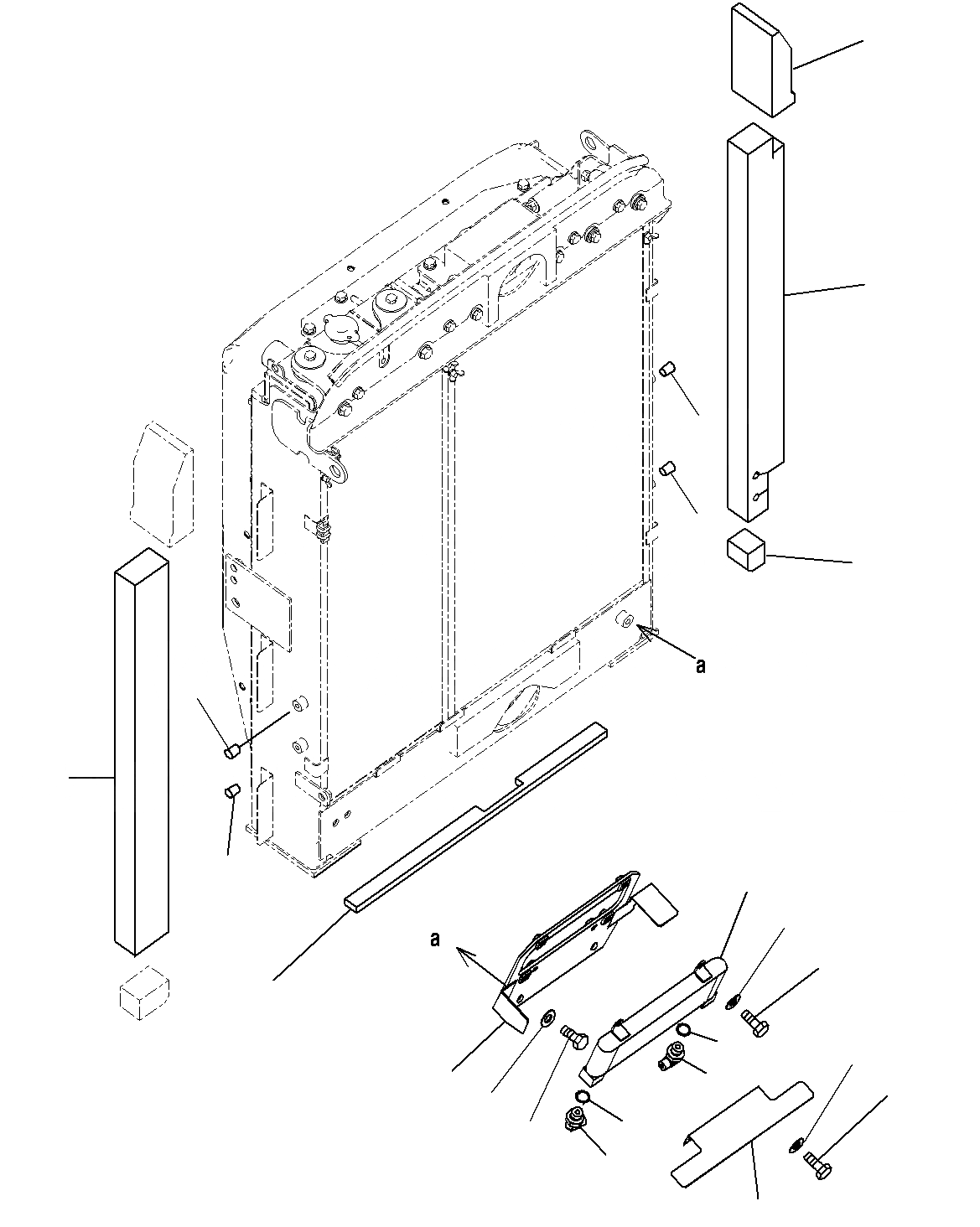 a

a