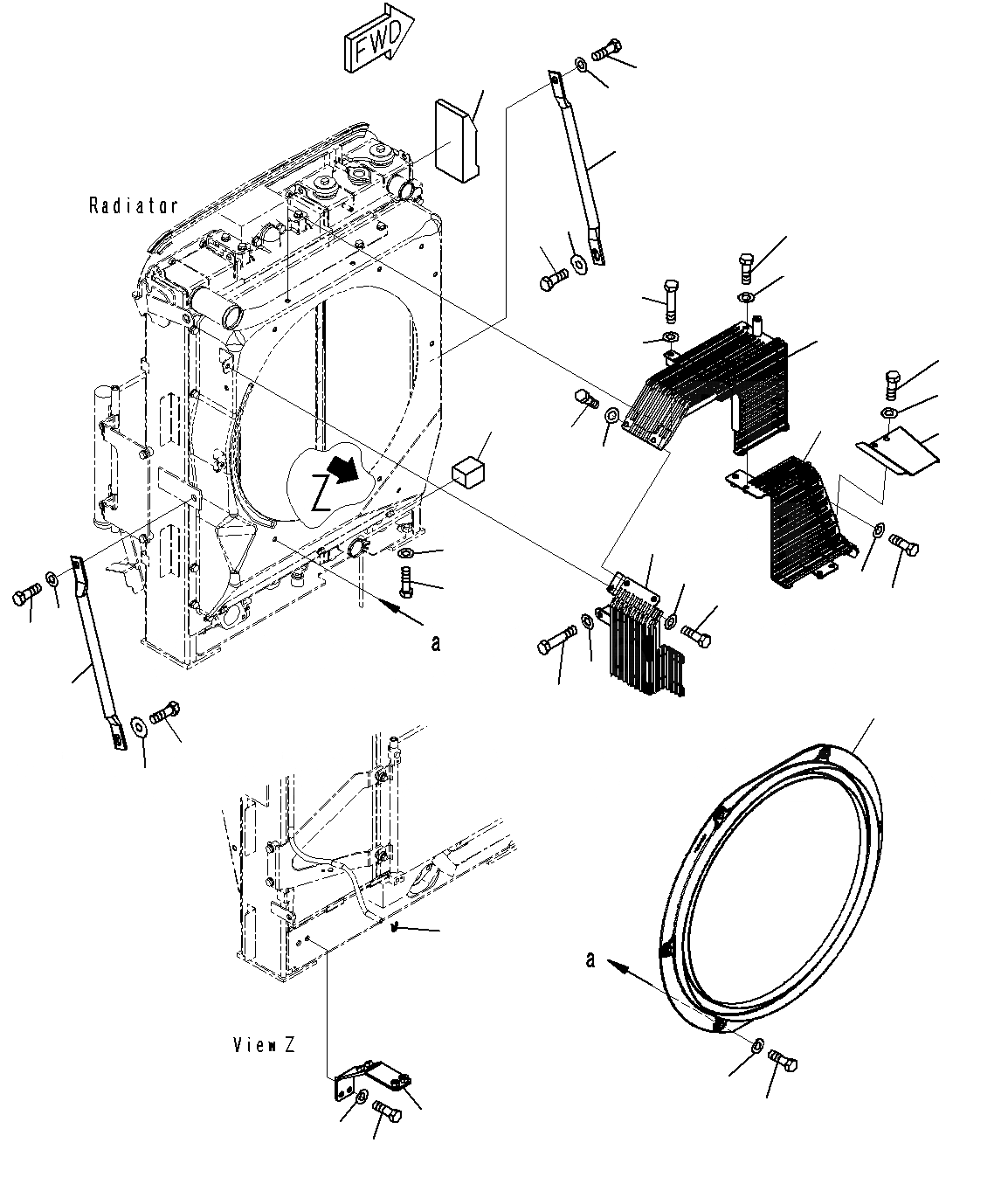 FWD

Radiator

Z

a

a

View Z