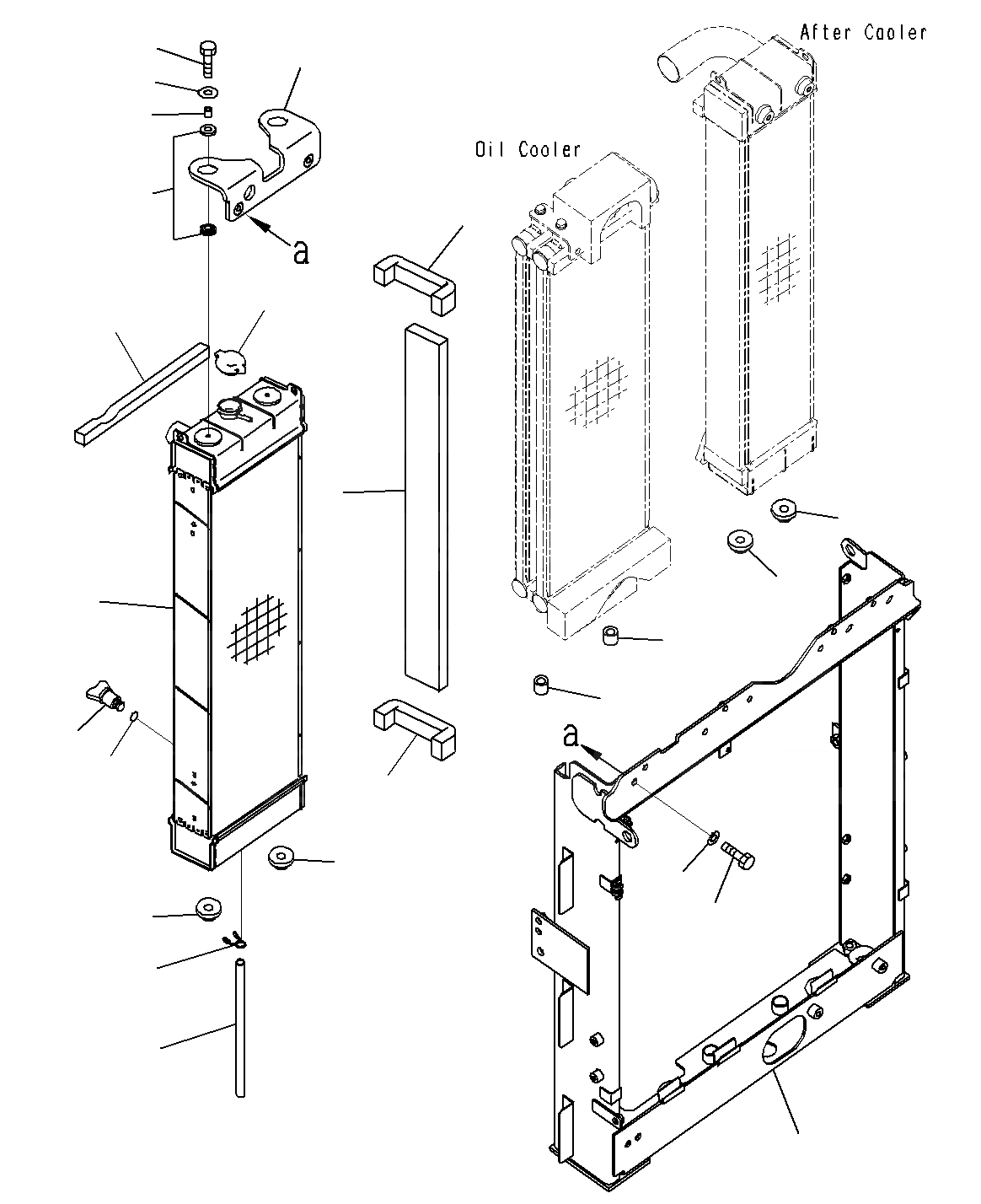 After Cooler

Oil Cooler

a

a