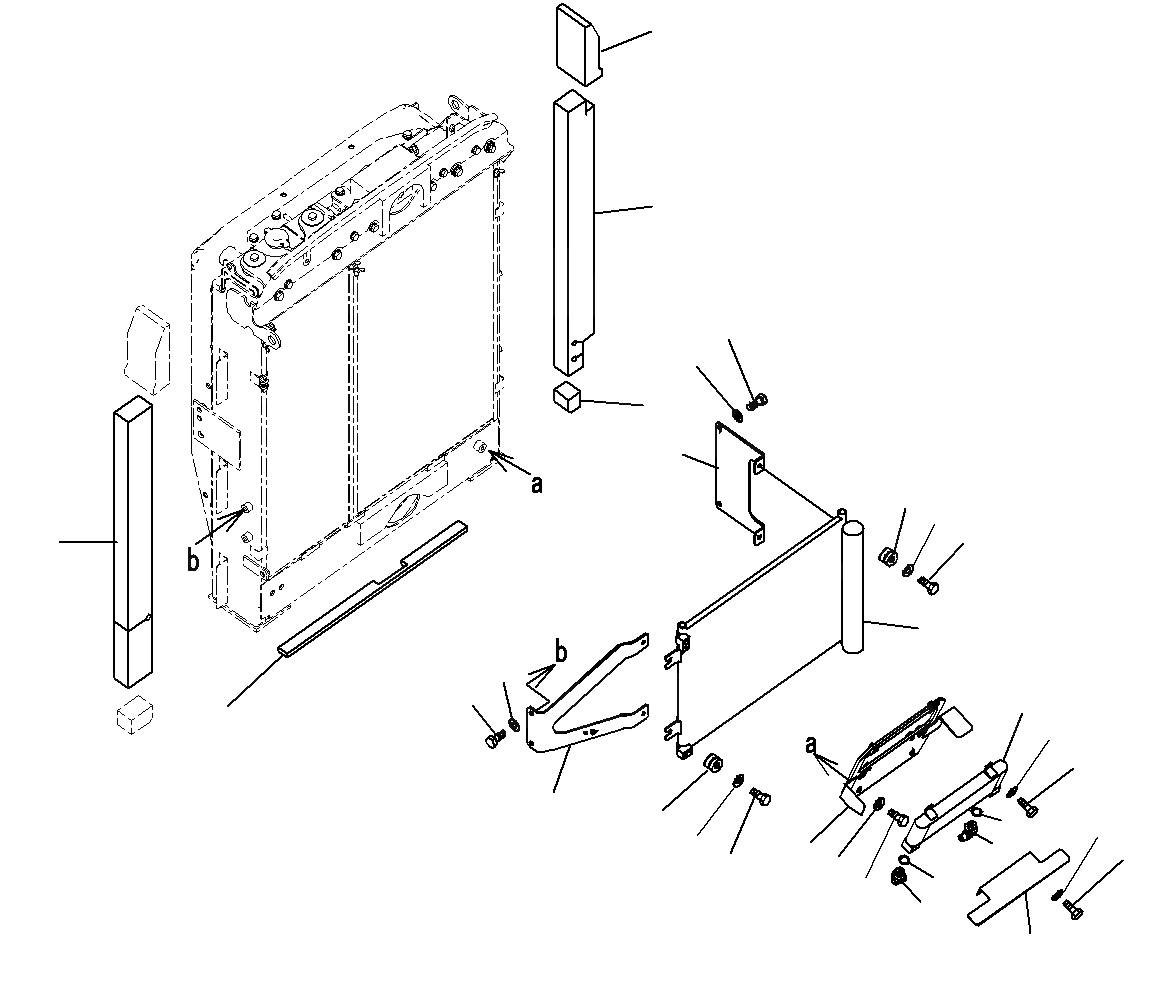 a
b
b
a