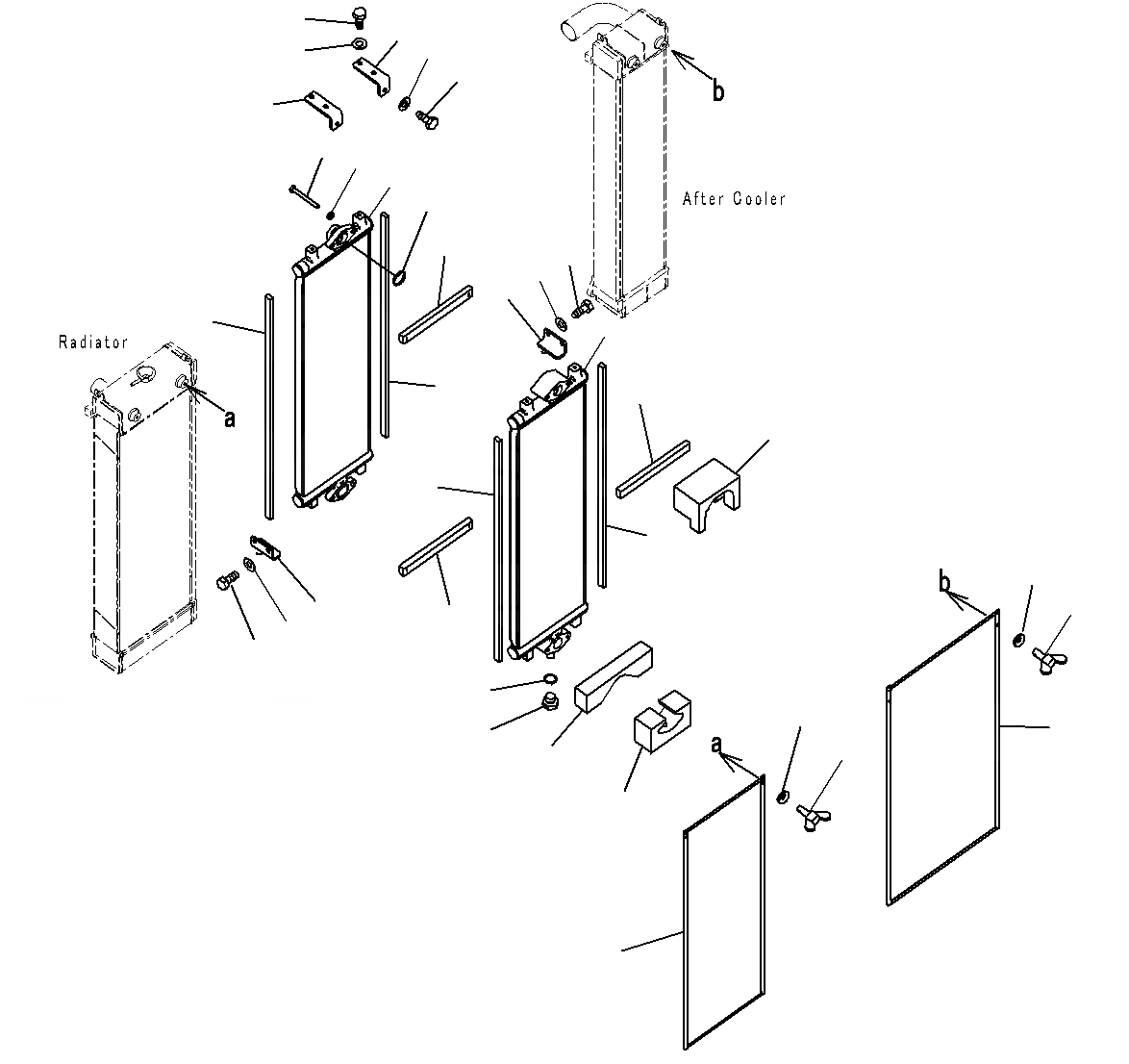 b

After Cooler

Radiator

a

b

a