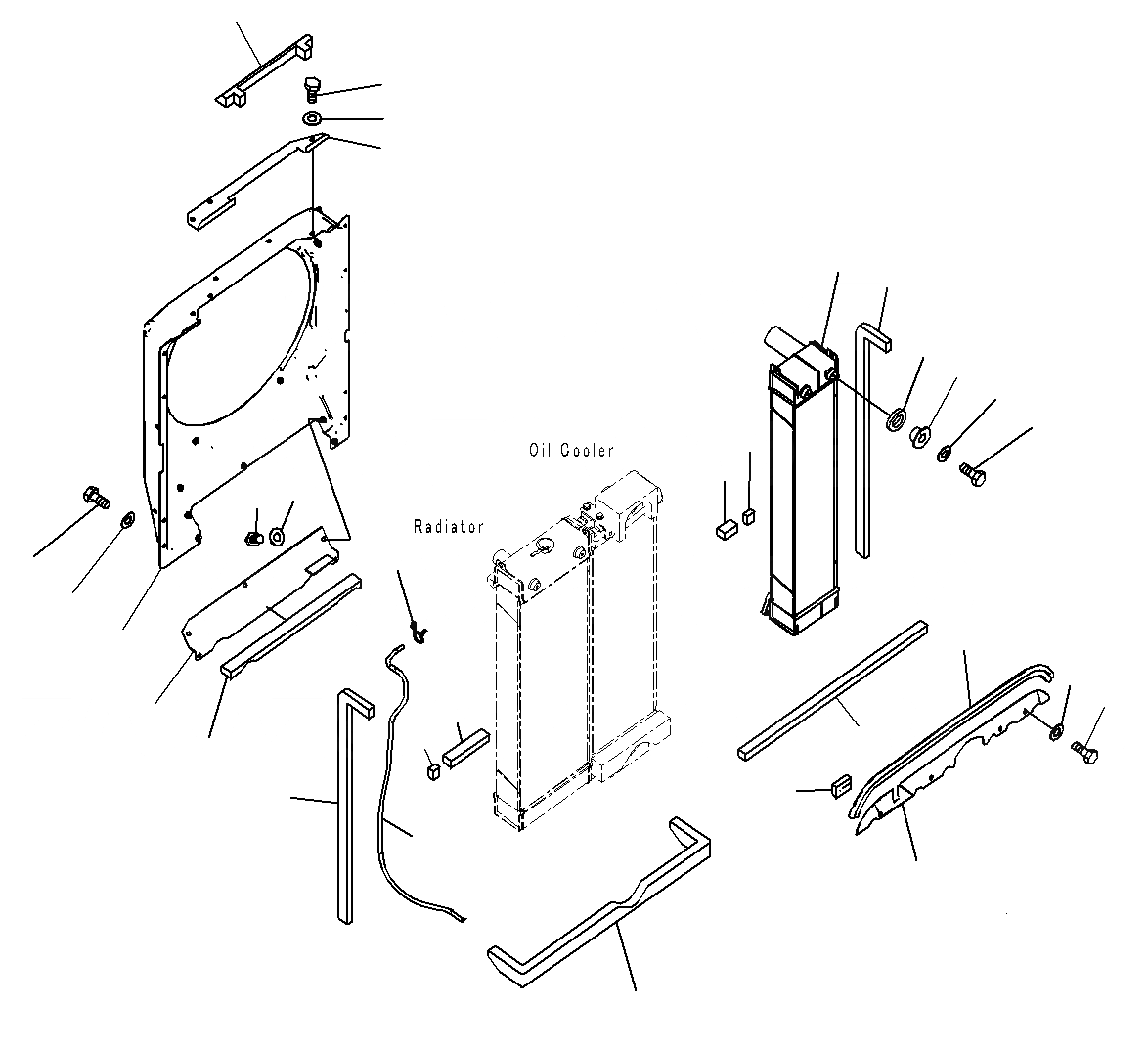 Oil Cooler

Radiator