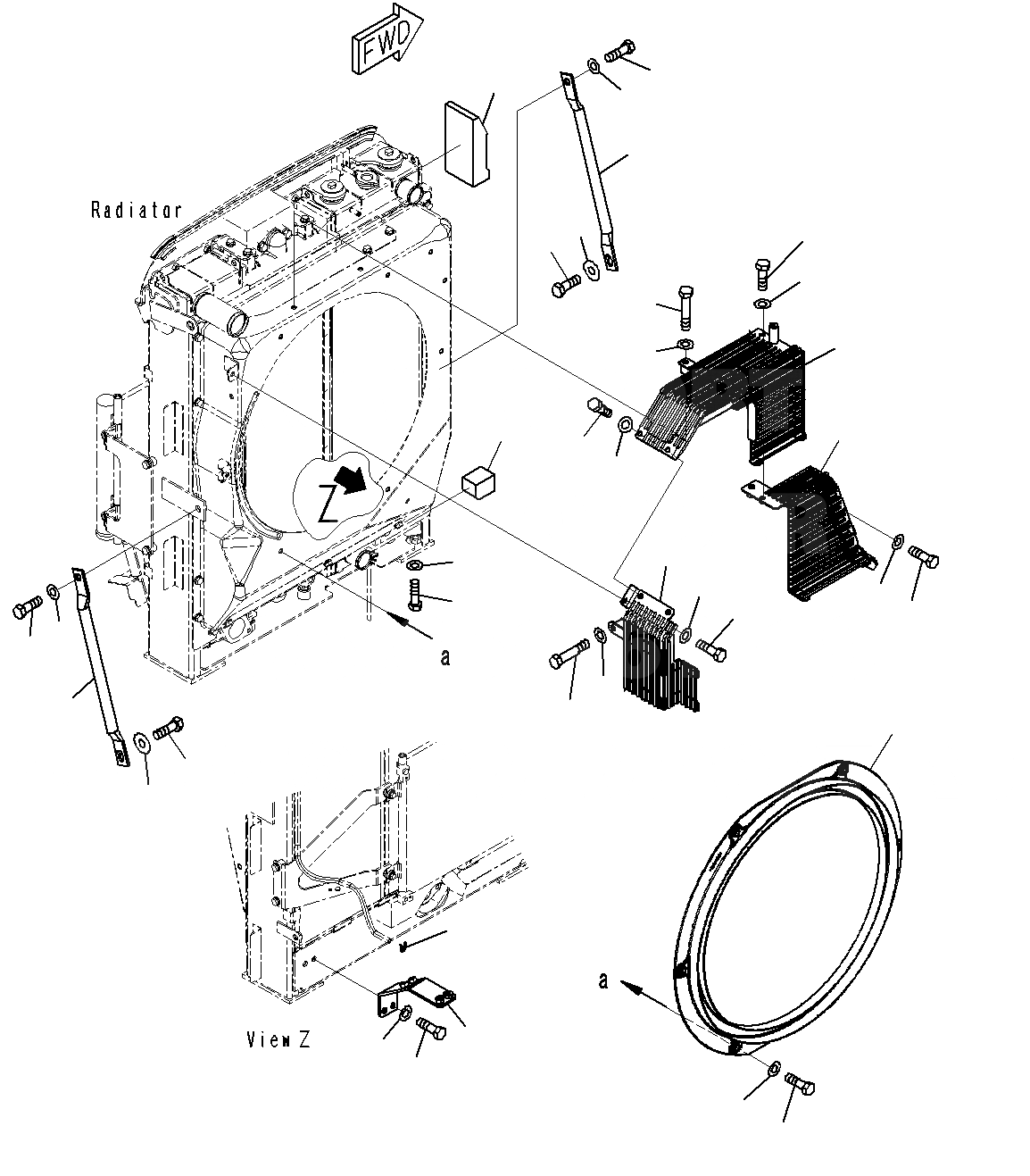 FWD

Radiator

Z

a

a

View Z