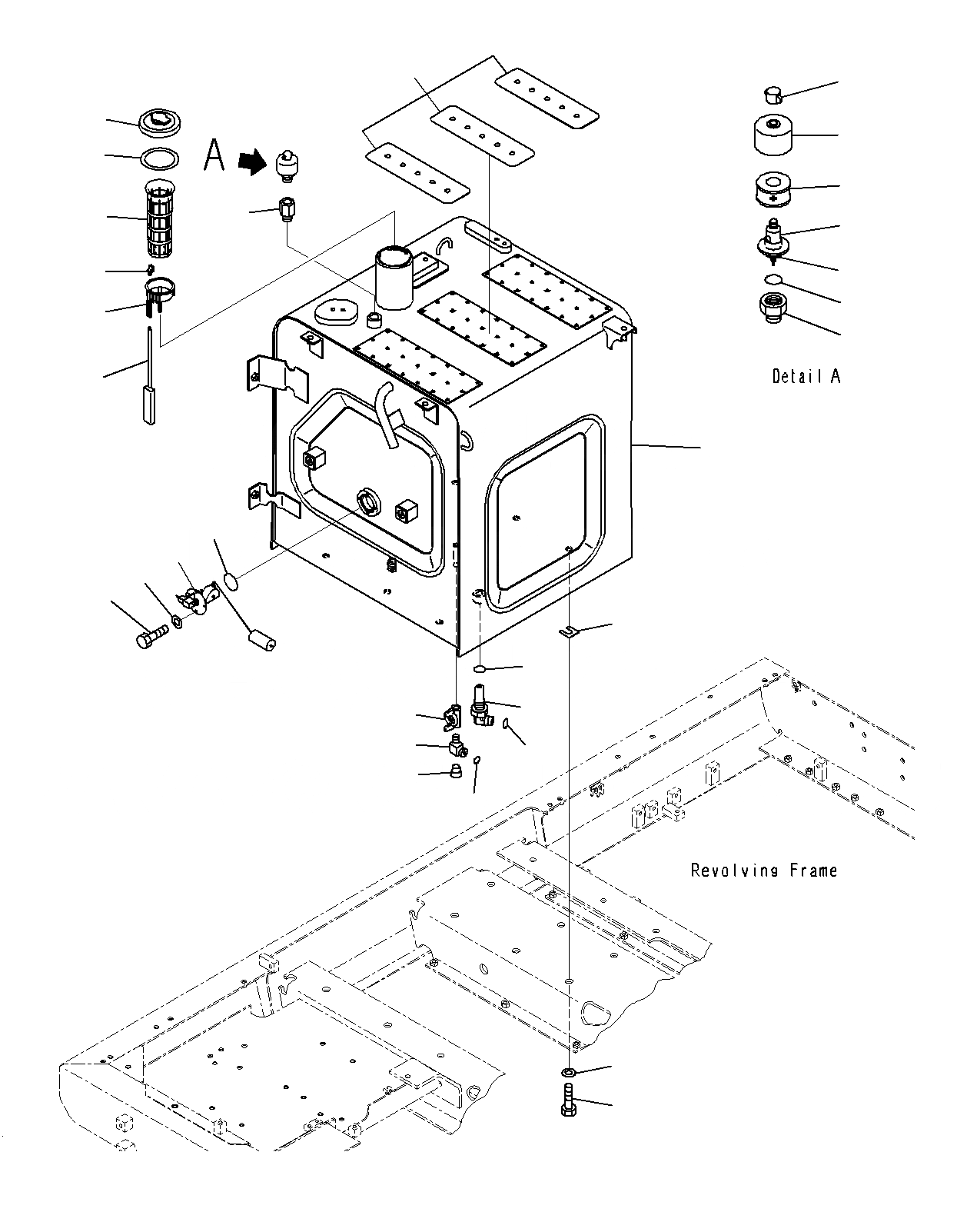 A

Detail A

Revolving Frame